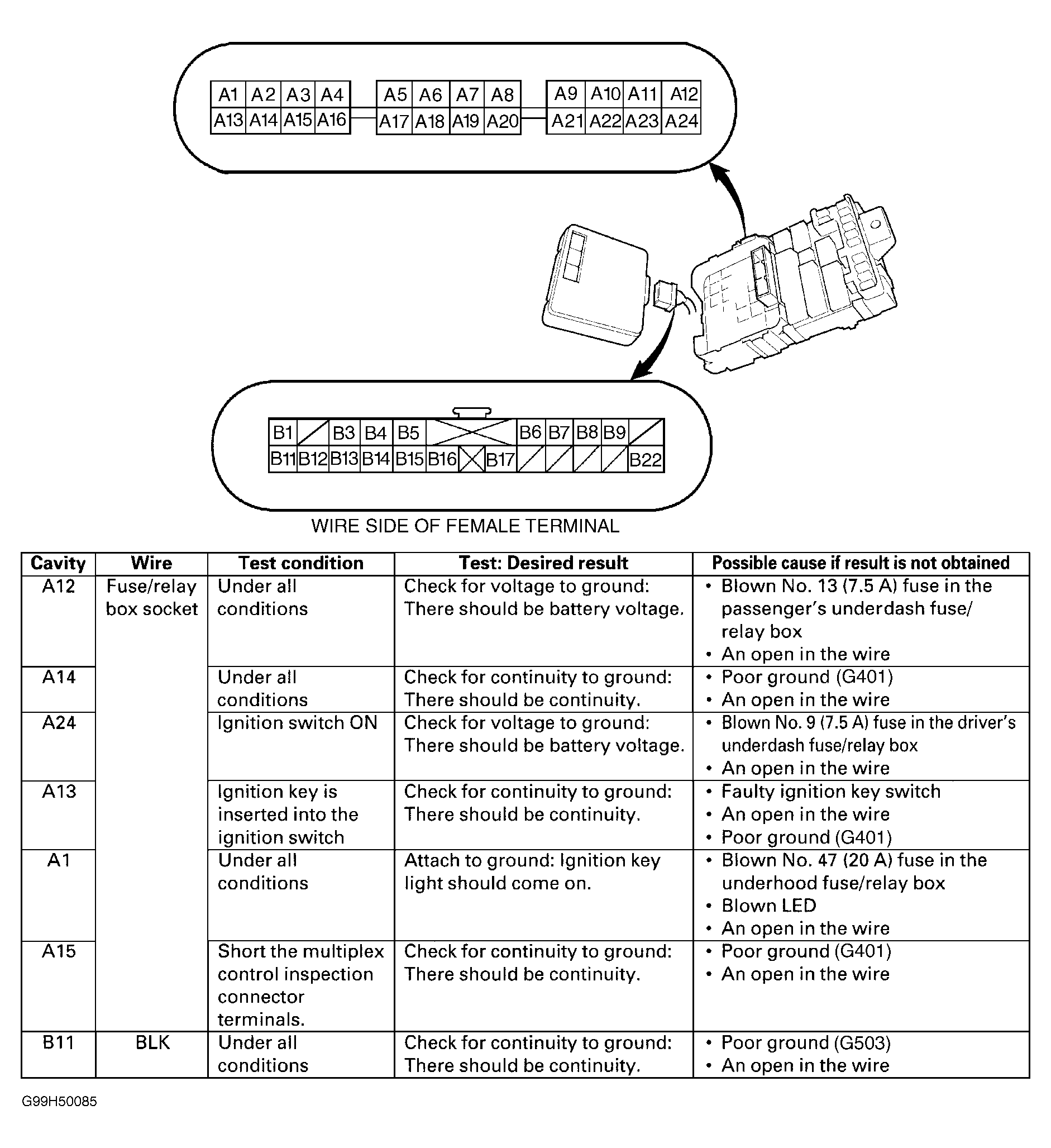 A1 A2 A3 A4 A5 A6 A7 A8 A9 A10 A11 A12
A13 A14 A15 A16 A17 A18 A19 A20 A21 A22 A23 A24

B1 B3 B4 B5 B6 B7 B8 B9
B11 B12 B13 B14 B15 B16 B17 B22

WIRE SIDE OF FEMALE TERMINAL

| Cavity | Wire | Test condition | Test: Desired result | Possible cause if result is not obtained |
|---|---|---|---|---|
| A12 | Fuse/relay box socket | Under all conditions | Check for voltage to ground: There should be battery voltage. | • Blown No. 13 (7.5 A) fuse in the passenger's underdash fuse/relay box • An open in the wire |
| A14 | | Under all conditions | Check for continuity to ground: There should be continuity. | • Poor ground (G401) • An open in the wire |
| A24 | | Ignition switch ON | Check for voltage to ground: There should be battery voltage. | • Blown No. 9 (7.5 A) fuse in the driver's underdash fuse/relay box • An open in the wire |
| A13 | | Ignition key is inserted into the ignition switch | Check for continuity to ground: There should be continuity. | • Faulty ignition key switch • An open in the wire • Poor ground (G401) |
| A1 | | Under all conditions | Attach to ground: Ignition key light should come on. | • Blown No. 47 (20 A) fuse in the underhood fuse/relay box • Blown LED • An open in the wire |
| A15 | | Short the multiplex control inspection connector terminals. | Check for continuity to ground: There should be continuity. | • Poor ground (G401) • An open in the wire |
| B11 | BLK | Under all conditions | Check for continuity to ground: There should be continuity. | • Poor ground (G503) • An open in the wire |

G99H50085