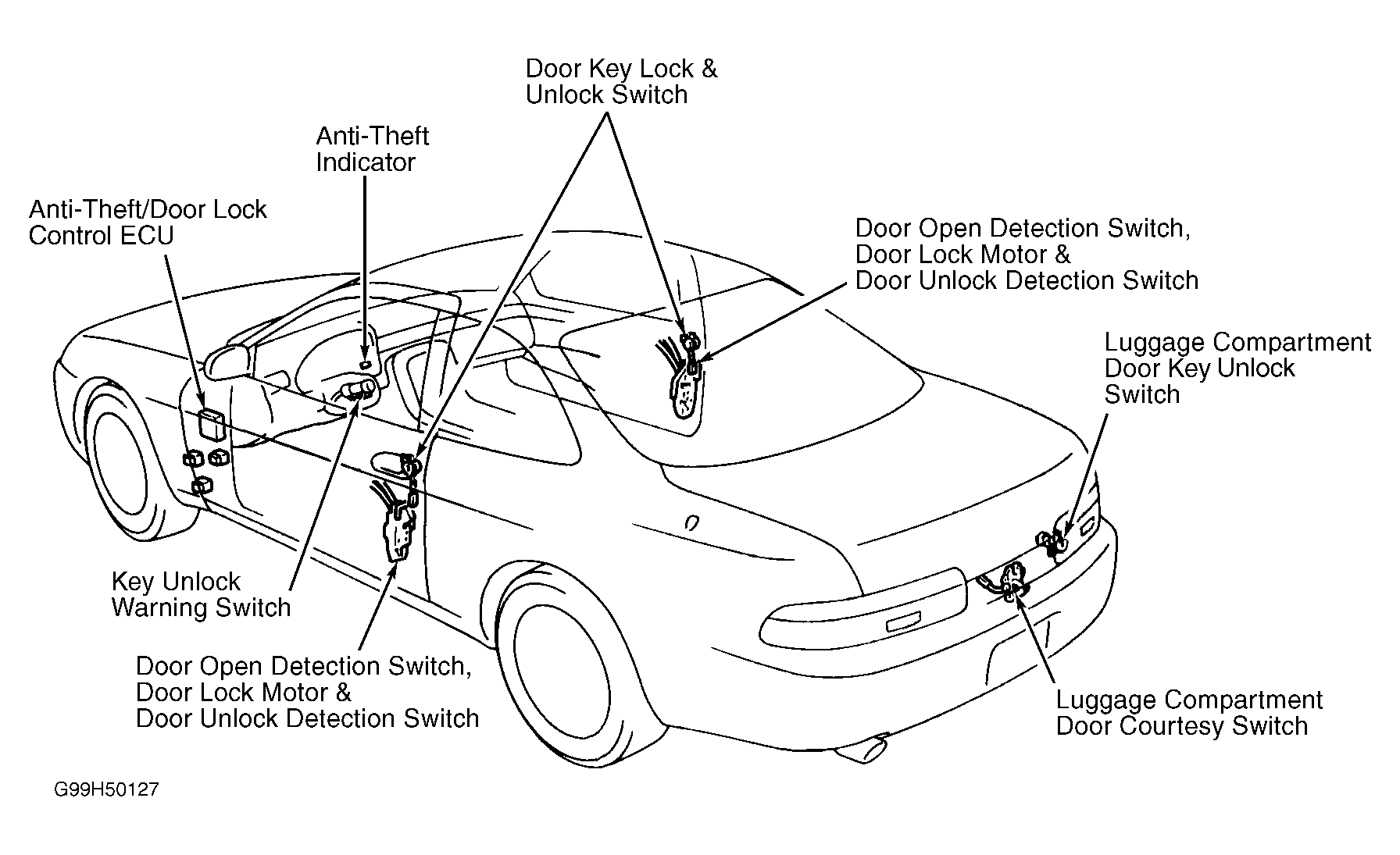 Door Key Lock &
Unlock Switch

Anti-Theft
Indicator

Anti-Theft/Door Lock
Control ECU

Door Open Detection Switch,
Door Lock Motor &
Door Unlock Detection Switch

Luggage Compartment
Door Key Unlock
Switch

Key Unlock
Warning Switch

Door Open Detection Switch,
Door Lock Motor &
Door Unlock Detection Switch

Luggage Compartment
Door Courtesy Switch

G99H50127