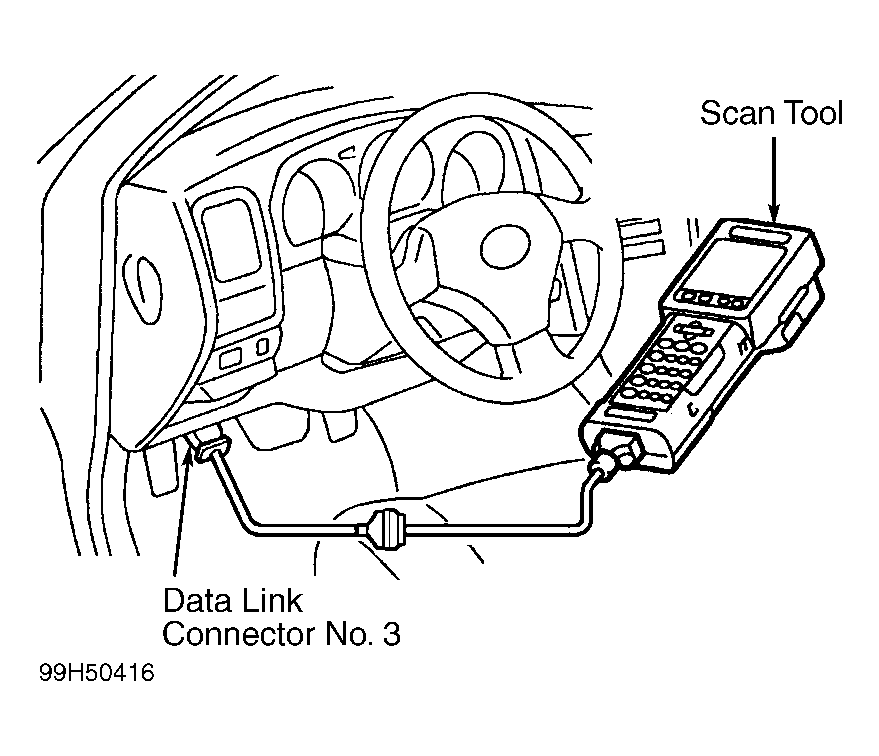 Scan Tool

Data Link
Connector No. 3

99H50416