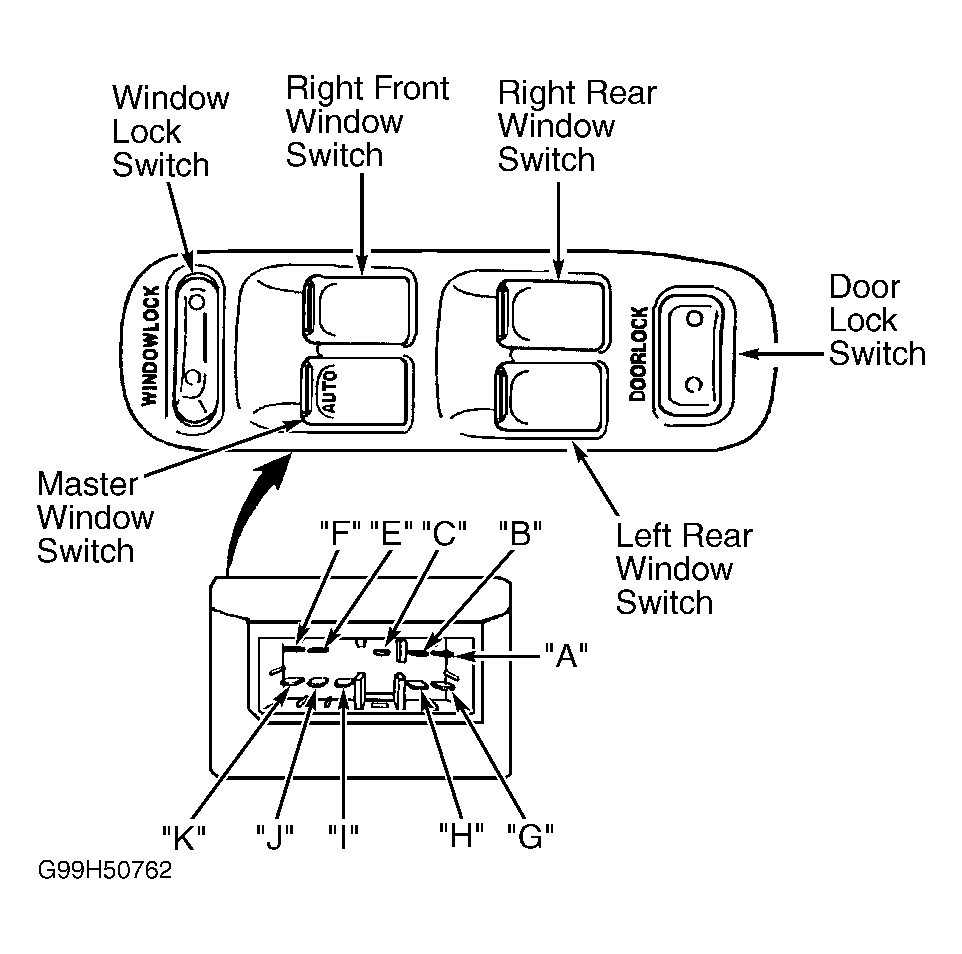 Window Lock Switch

Right Front Window Switch

Right Rear Window Switch

WINDOWLOCK

AUTO

DOORLOCK

Door Lock Switch

Master Window Switch

Left Rear Window Switch

"F" "E" "C" "B"

"A"

"K" "J" "I" "H" "G"

G99H50762