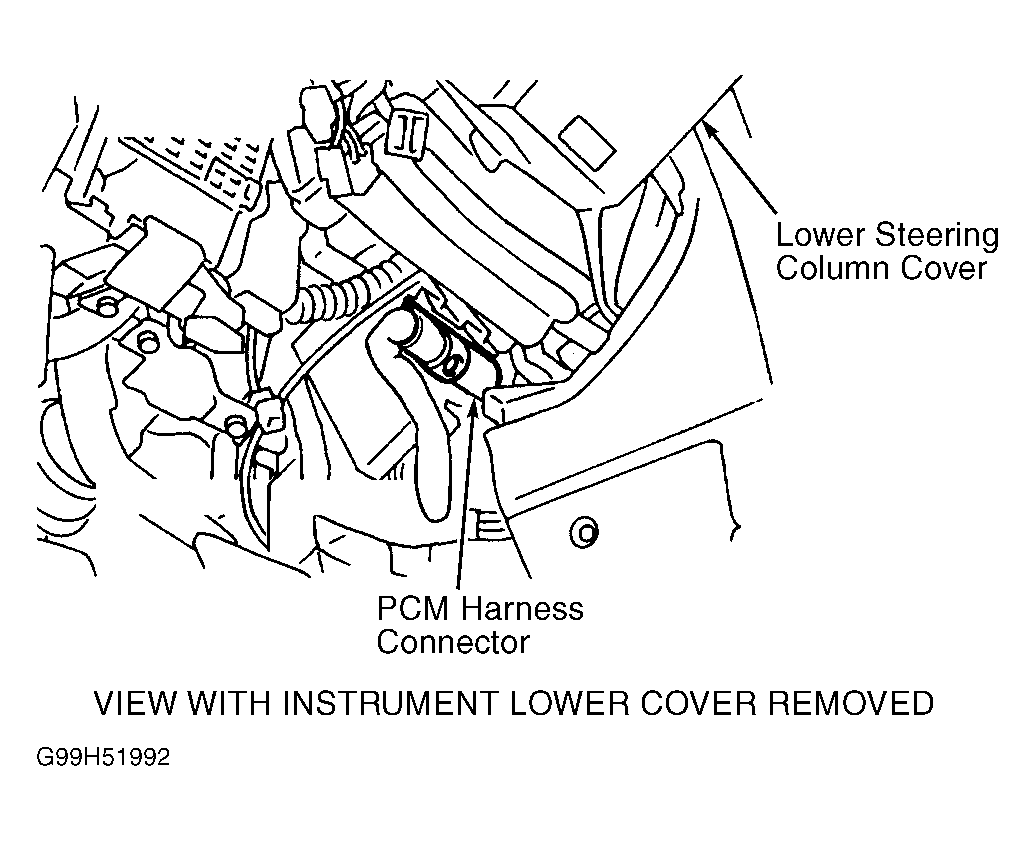 Lower Steering Column Cover

PCM Harness Connector

VIEW WITH INSTRUMENT LOWER COVER REMOVED

G99H51992