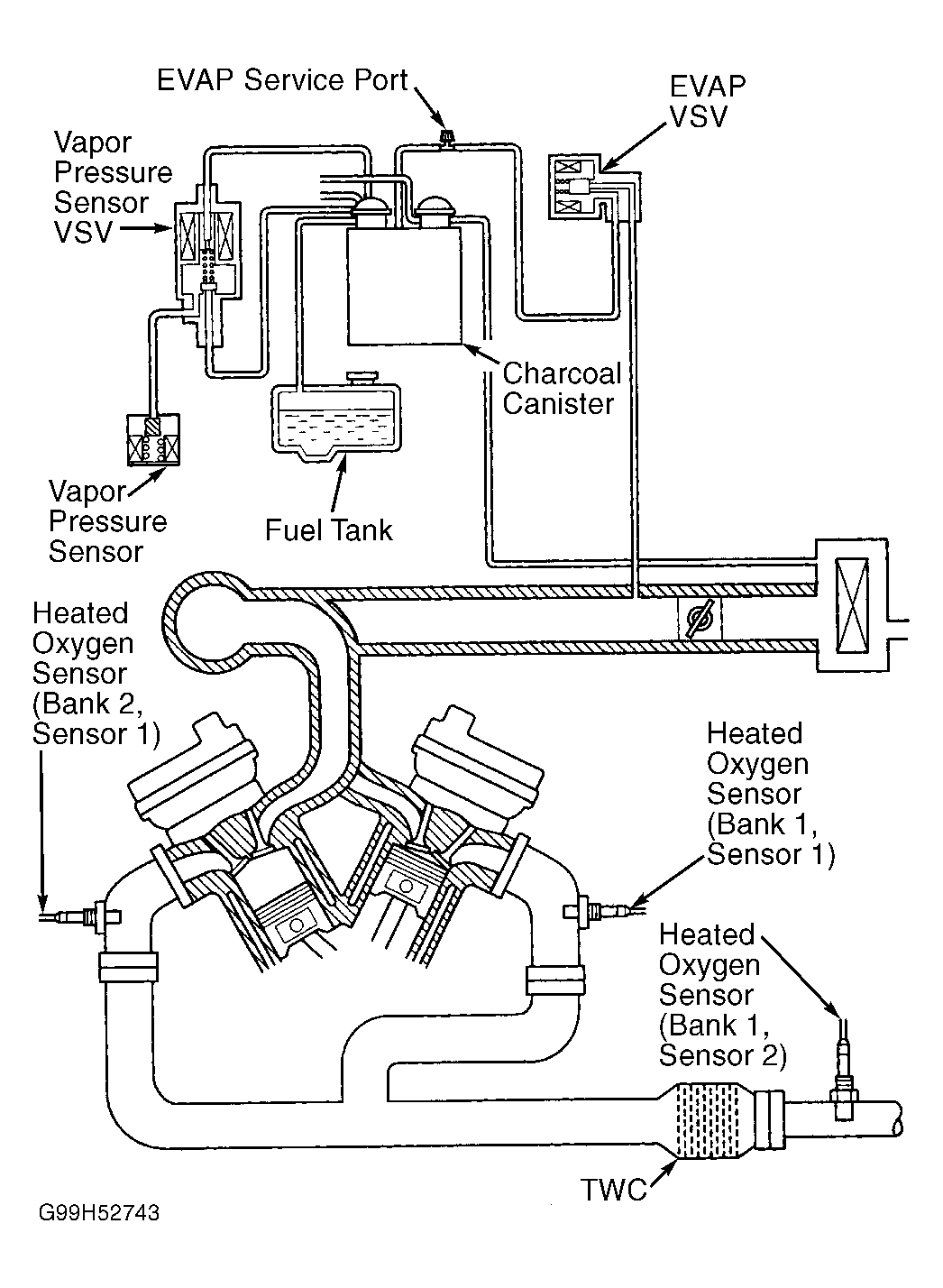 EVAP Service Port

EVAP VSV

Vapor Pressure Sensor VSV

Charcoal Canister

Vapor Pressure Sensor

Fuel Tank

Heated Oxygen Sensor (Bank 2, Sensor 1)

Heated Oxygen Sensor (Bank 1, Sensor 1)

Heated Oxygen Sensor (Bank 1, Sensor 2)

TWC

G99H52743