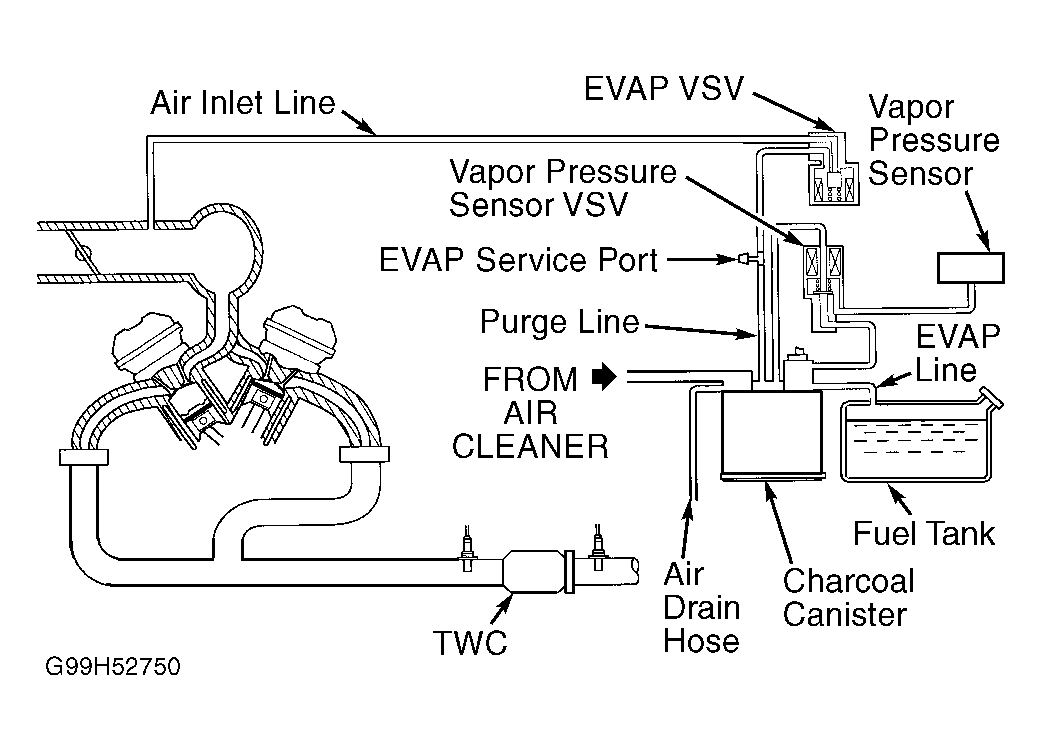 Air Inlet Line

EVAP VSV

Vapor Pressure Sensor

Vapor Pressure Sensor VSV

EVAP Service Port

Purge Line

EVAP Line

FROM AIR CLEANER

Fuel Tank

Air Drain Hose

Charcoal Canister

TWC

G99H52750