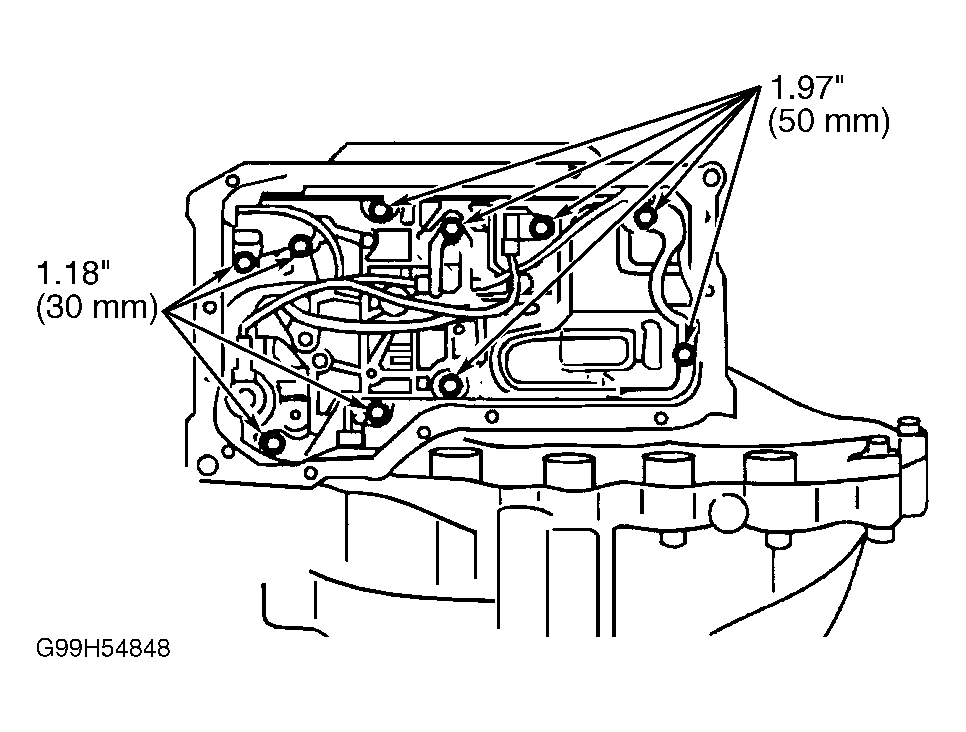 1.97"
(50 mm)

1.18"
(30 mm)

G99H54848