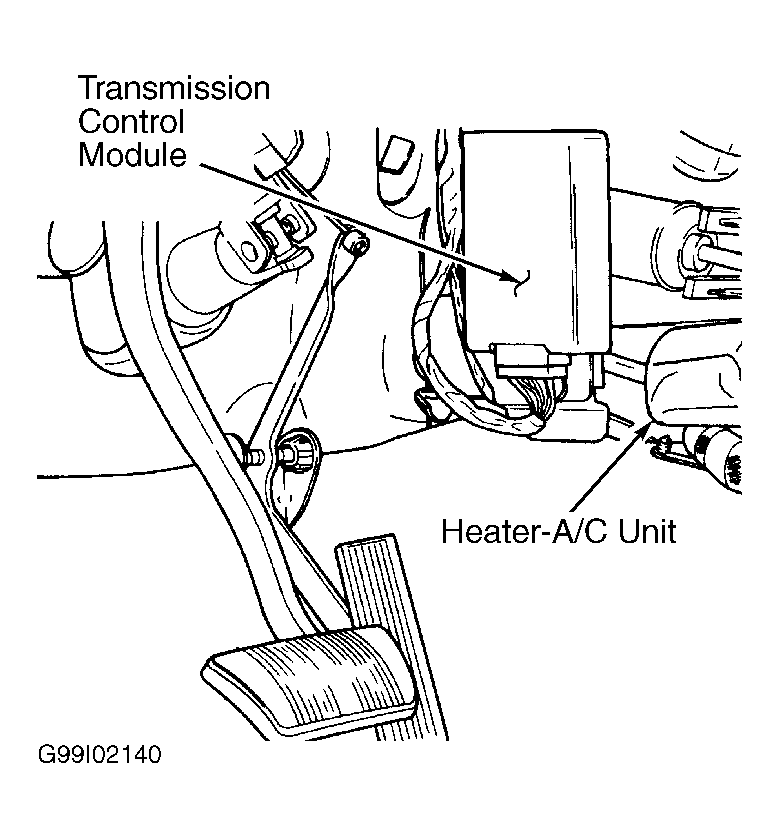 Transmission Control Module

Heater-A/C Unit

G99I02140