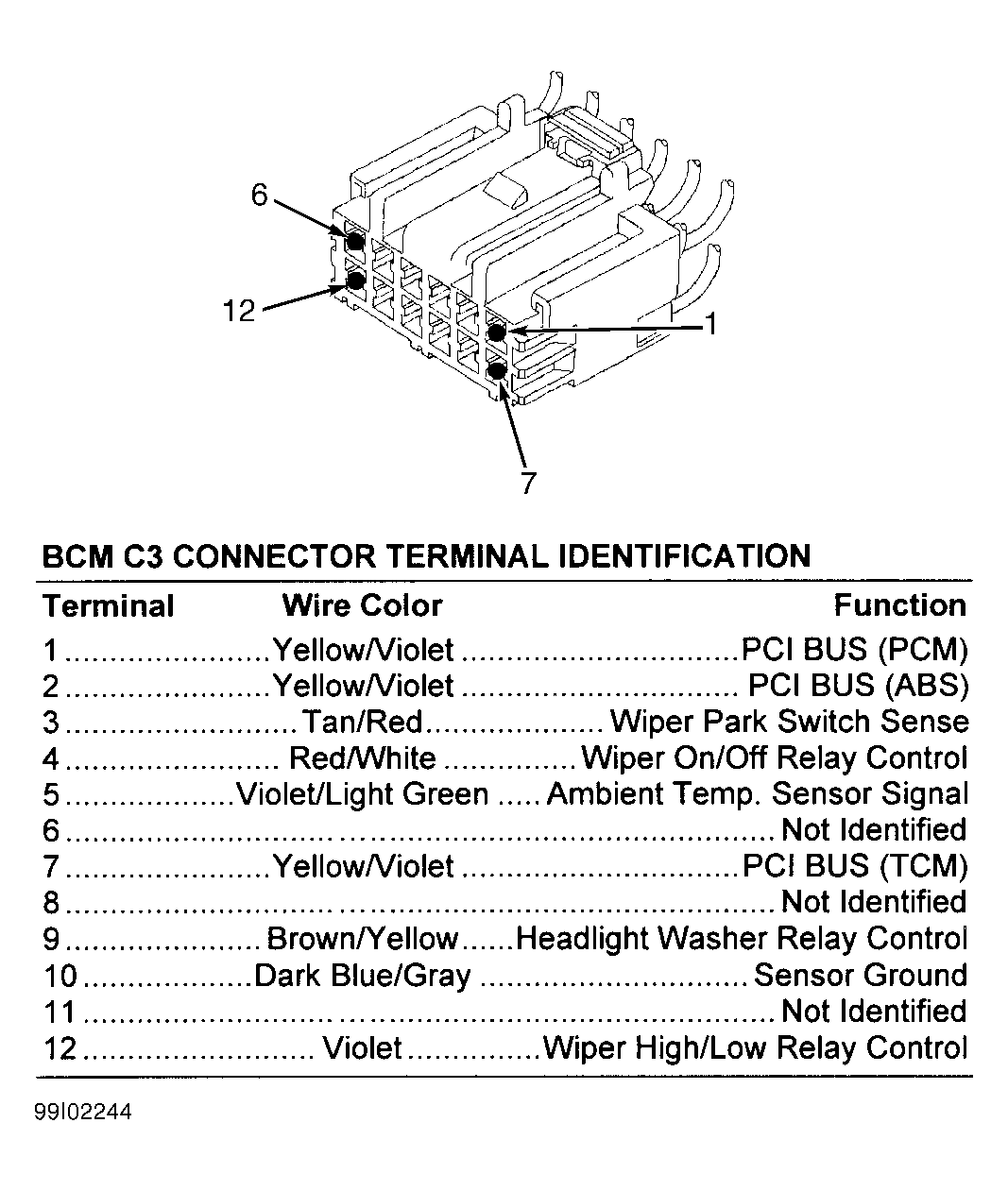 6
12
1
7

BCM C3 CONNECTOR TERMINAL IDENTIFICATION

| Terminal | Wire Color | Function |
|---|---|---|
| 1 | Yellow/Violet | PCI BUS (PCM) |
| 2 | Yellow/Violet | PCI BUS (ABS) |
| 3 | Tan/Red | Wiper Park Switch Sense |
| 4 | Red/White | Wiper On/Off Relay Control |
| 5 | Violet/Light Green | Ambient Temp. Sensor Signal |
| 6 | | Not Identified |
| 7 | Yellow/Violet | PCI BUS (TCM) |
| 8 | | Not Identified |
| 9 | Brown/Yellow | Headlight Washer Relay Control |
| 10 | Dark Blue/Gray | Sensor Ground |
| 11 | | Not Identified |
| 12 | Violet | Wiper High/Low Relay Control |

99I02244