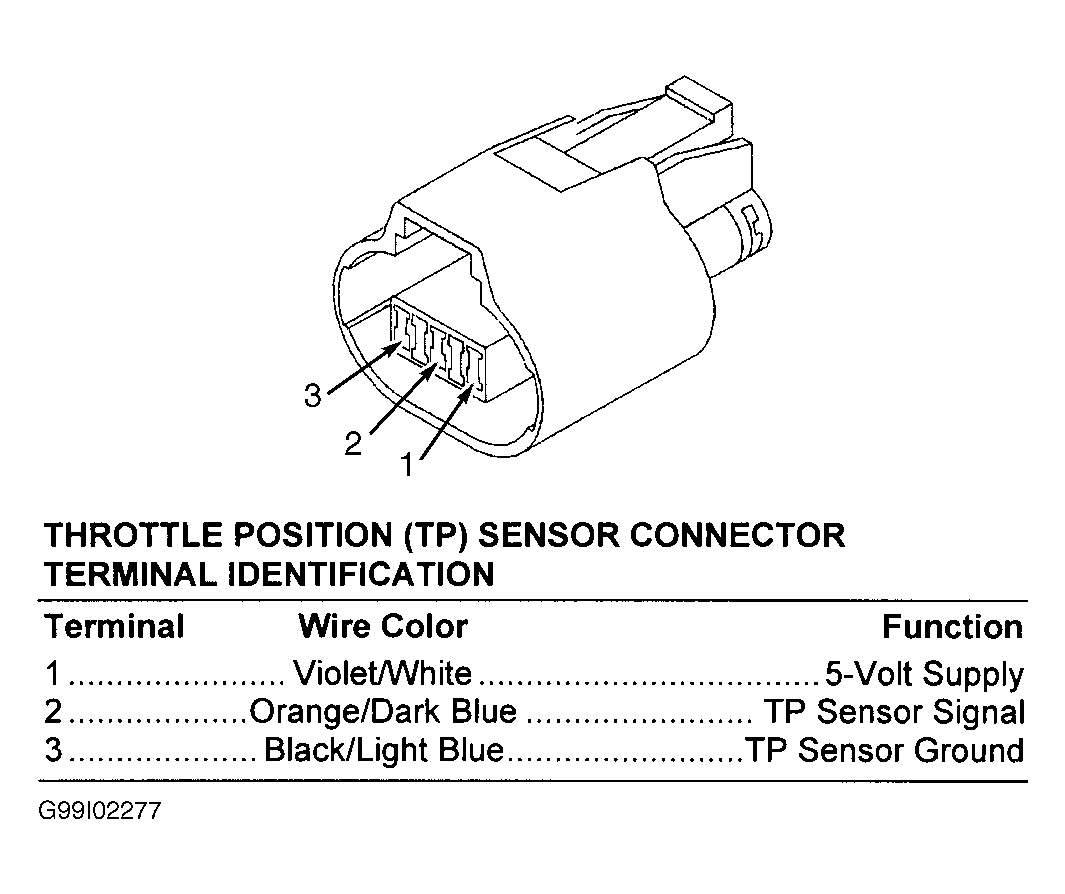 3

2

1

THROTTLE POSITION (TP) SENSOR CONNECTOR TERMINAL IDENTIFICATION

| Terminal | Wire Color | Function |
|---|---|---|
| 1 | Violet/White | 5-Volt Supply |
| 2 | Orange/Dark Blue | TP Sensor Signal |
| 3 | Black/Light Blue | TP Sensor Ground |

G99I02277