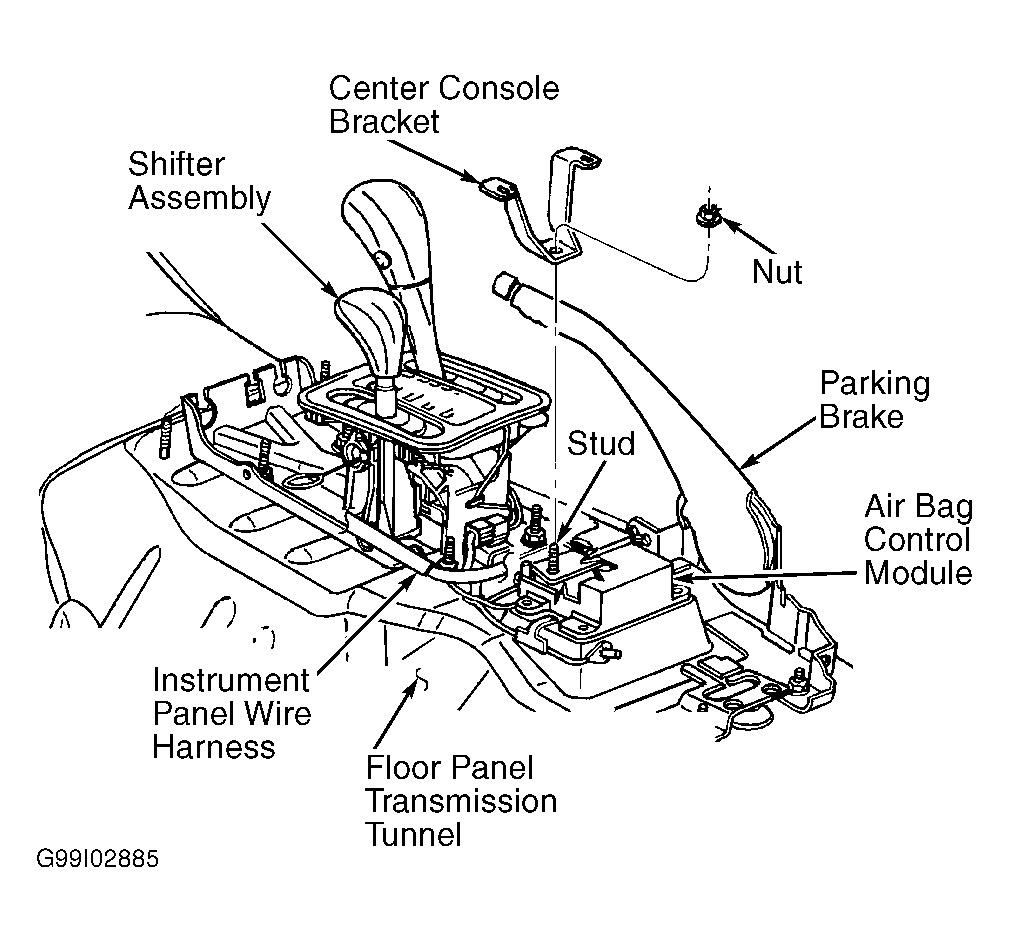 Center Console Bracket

Shifter Assembly

Nut

Parking Brake

Stud

Air Bag Control Module

Instrument Panel Wire Harness

Floor Panel Transmission Tunnel

G99I02885