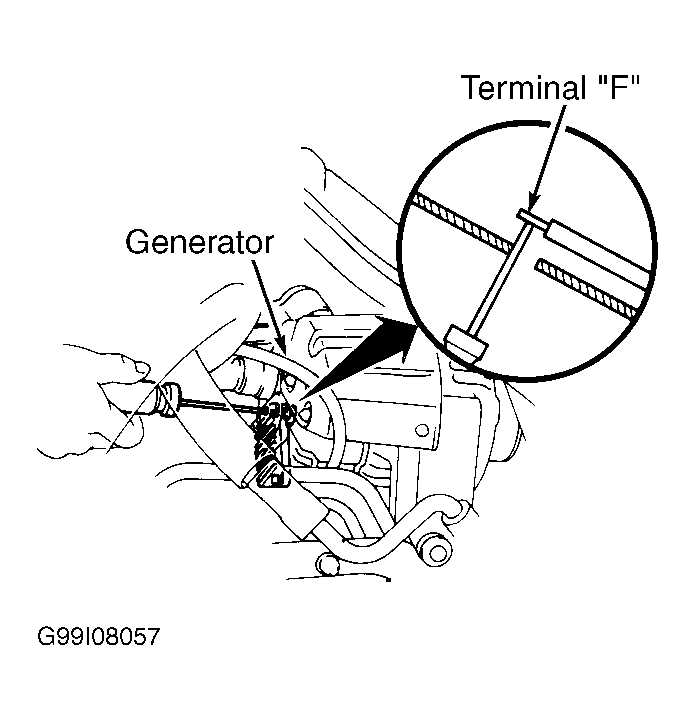 Terminal "F"

Generator

G99I08057