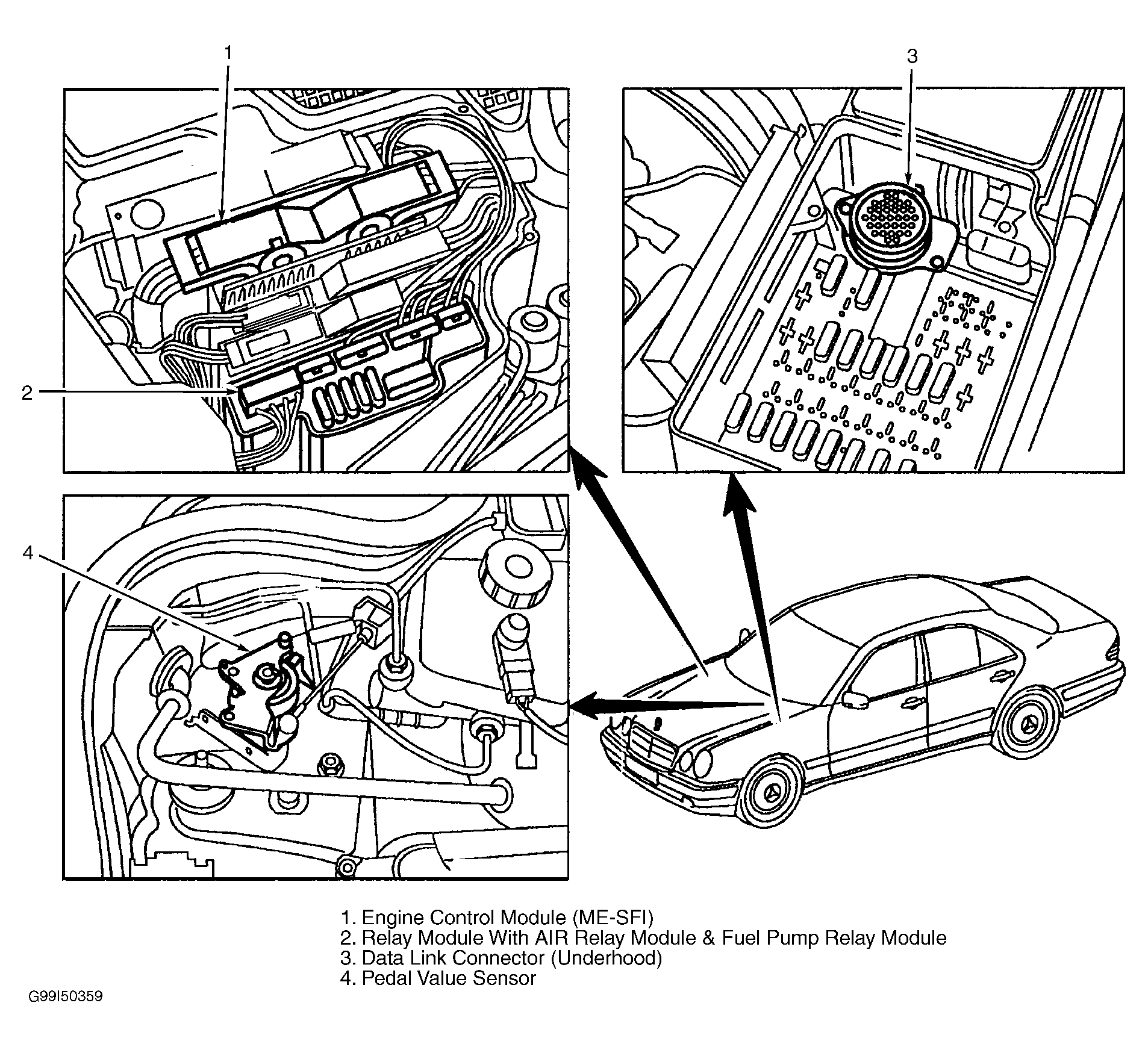 1

3

2

4

1. Engine Control Module (ME-SFI)
2. Relay Module With AIR Relay Module & Fuel Pump Relay Module
3. Data Link Connector (Underhood)
4. Pedal Value Sensor

G99I50359