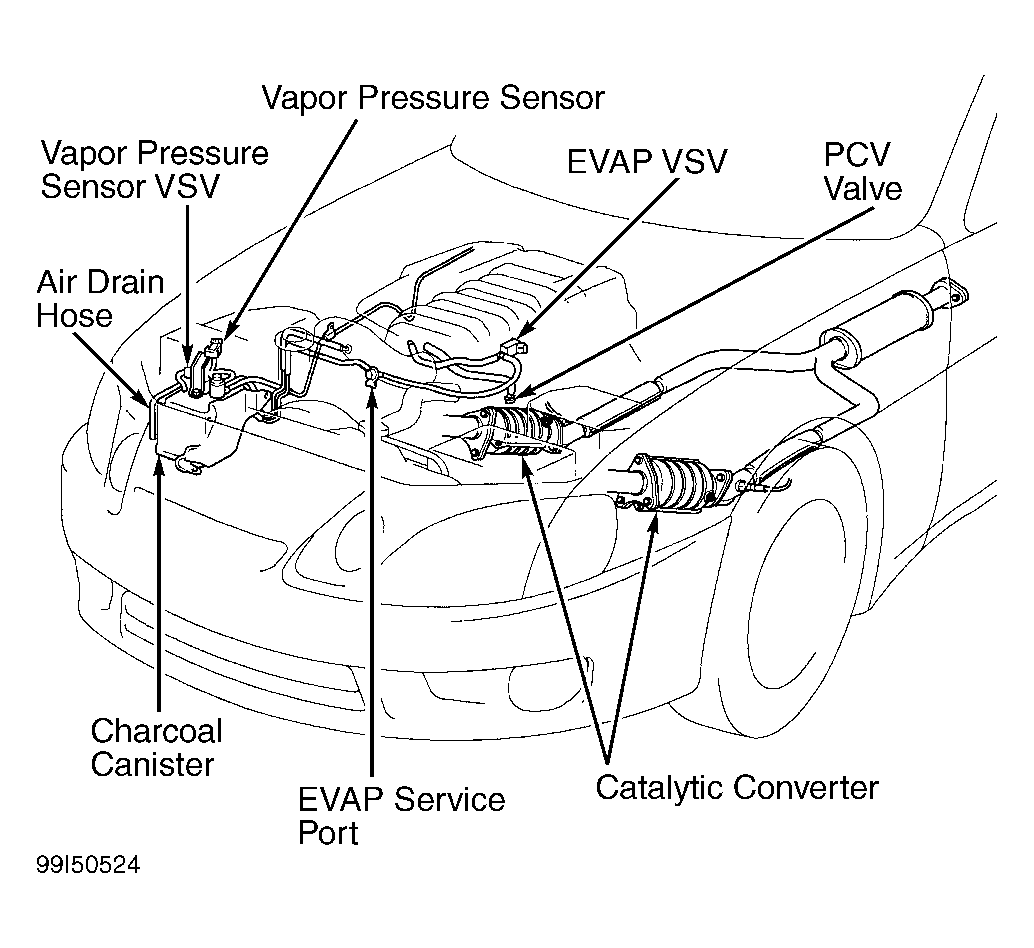 Vapor Pressure Sensor

Vapor Pressure Sensor VSV

EVAP VSV

PCV Valve

Air Drain Hose

Charcoal Canister

EVAP Service Port

Catalytic Converter

99I50524