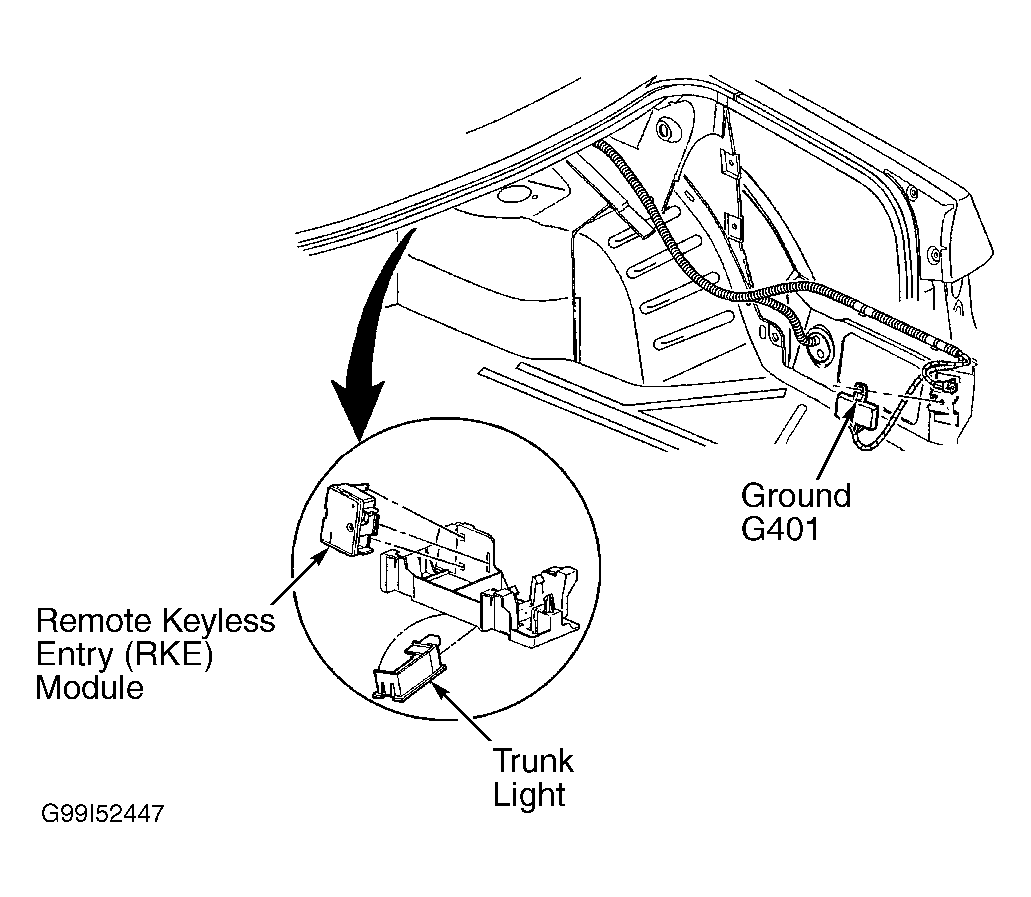 Ground
G401

Remote Keyless
Entry (RKE)
Module

Trunk
Light

G99I52447