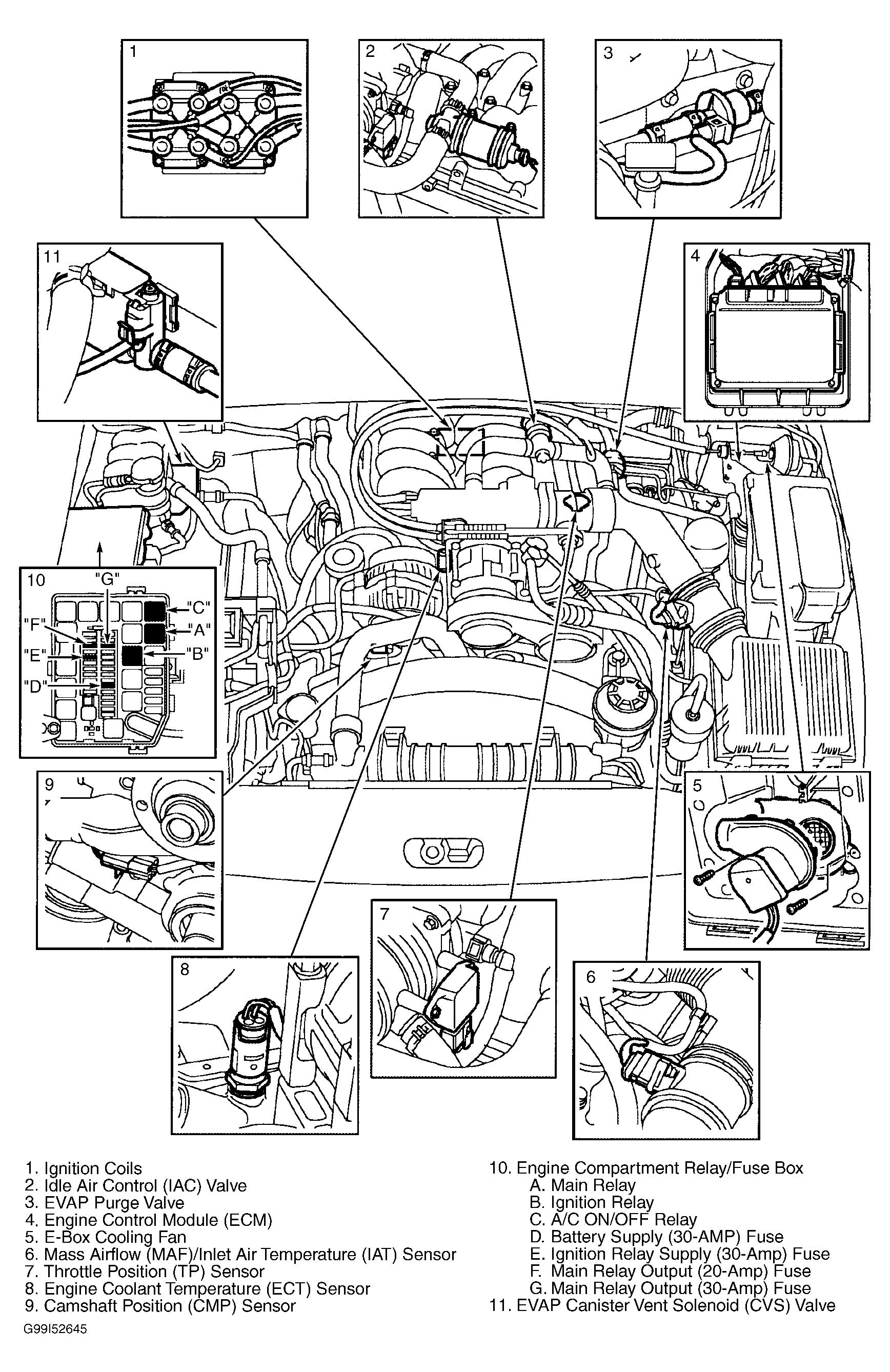 1

2

3

11

4

10

"G"

"C"

"F"

"A"

"E"

"B"

"D"

9

5

7

8

6

1. Ignition Coils
2. Idle Air Control (IAC) Valve
3. EVAP Purge Valve
4. Engine Control Module (ECM)
5. E-Box Cooling Fan
6. Mass Airflow (MAF)/Inlet Air Temperature (IAT) Sensor
7. Throttle Position (TP) Sensor
8. Engine Coolant Temperature (ECT) Sensor
9. Camshaft Position (CMP) Sensor

10. Engine Compartment Relay/Fuse Box
A. Main Relay
B. Ignition Relay
C. A/C ON/OFF Relay
D. Battery Supply (30-AMP) Fuse
E. Ignition Relay Supply (30-Amp) Fuse
F. Main Relay Output (20-Amp) Fuse
G. Main Relay Output (30-Amp) Fuse
11. EVAP Canister Vent Solenoid (CVS) Valve

G99I52645