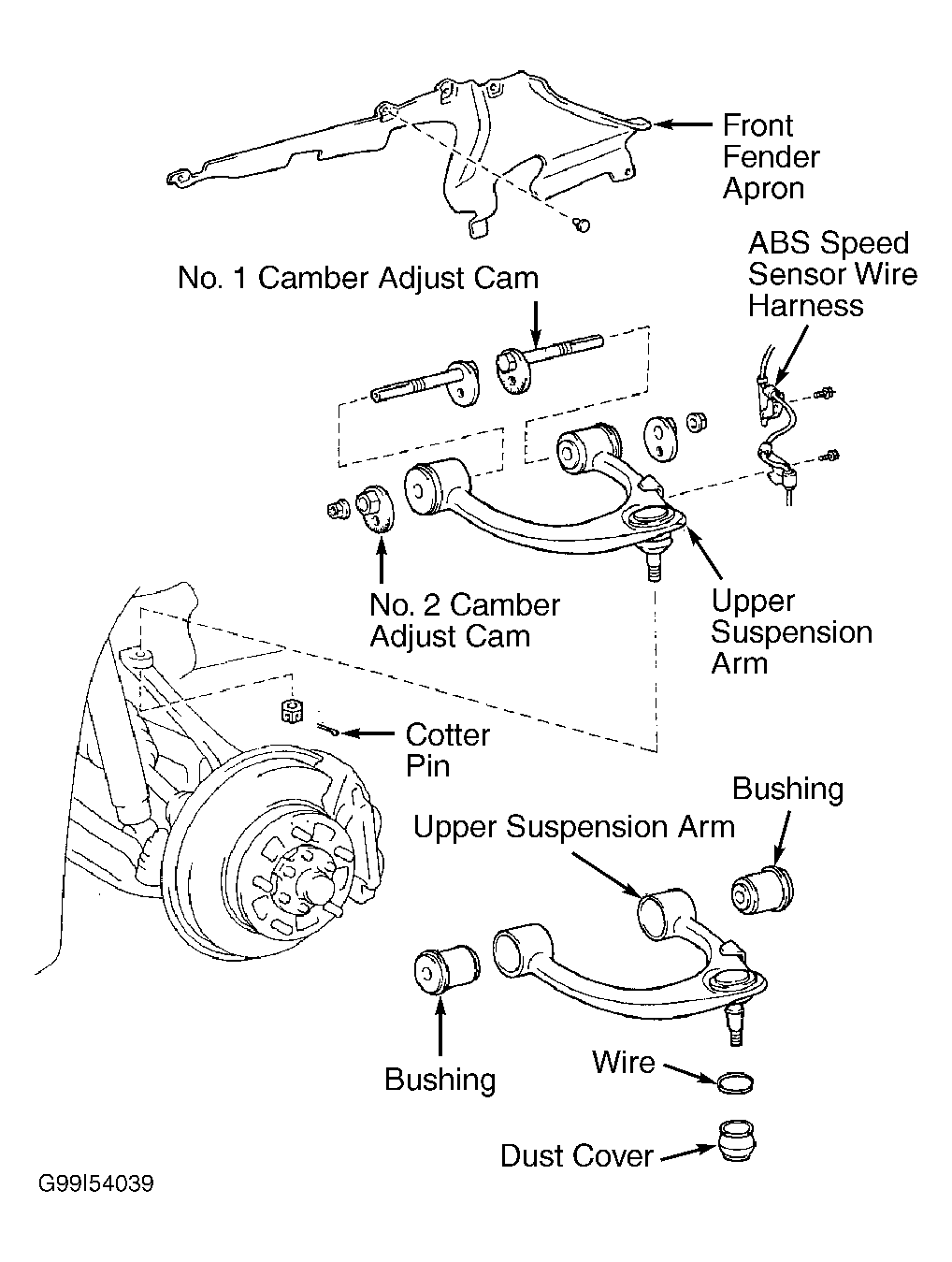 Front Fender Apron

ABS Speed Sensor Wire Harness

No. 1 Camber Adjust Cam

No. 2 Camber Adjust Cam

Upper Suspension Arm

Cotter Pin

Bushing

Upper Suspension Arm

Bushing

Wire

Dust Cover

G99I54039