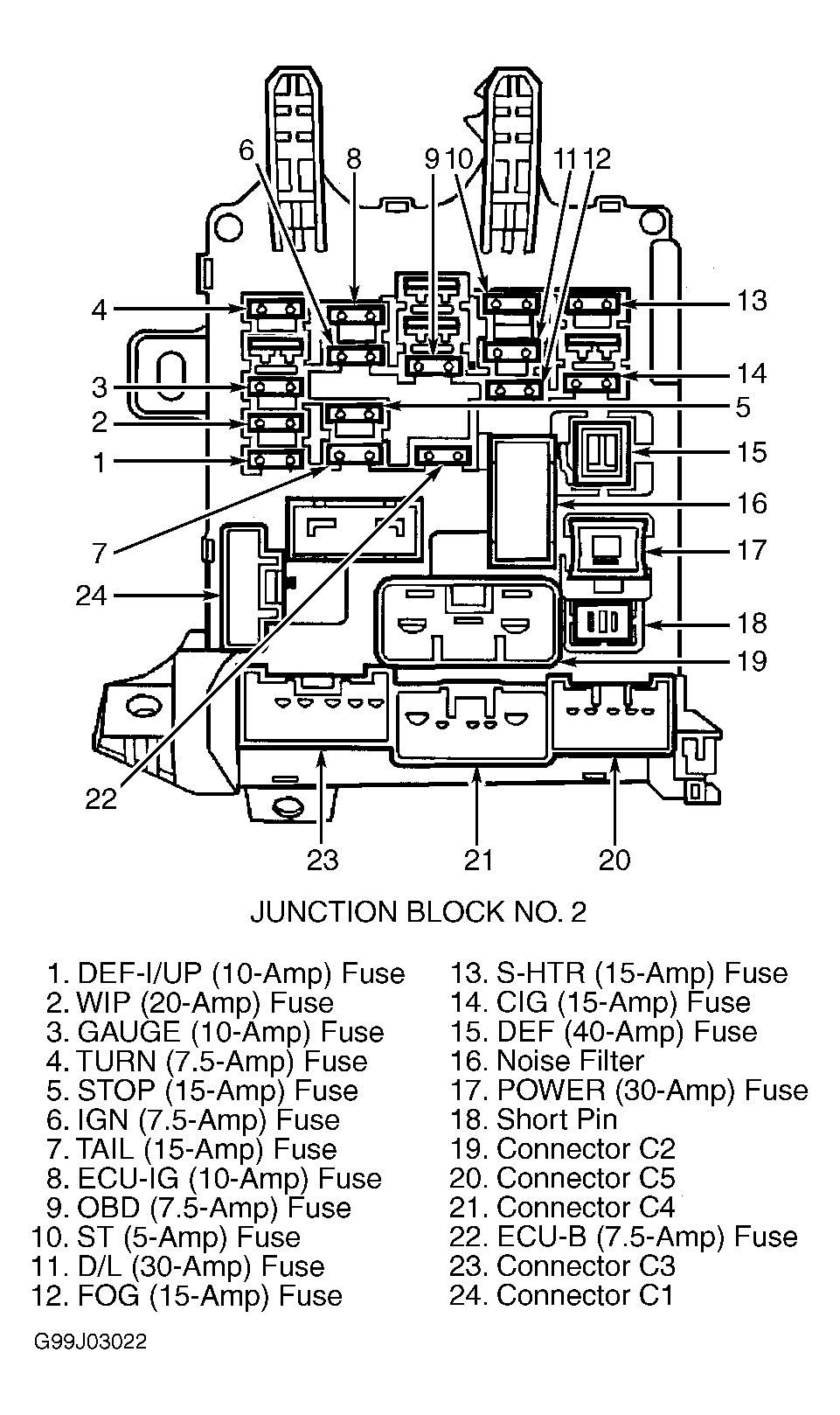 6
8
9
10
11
12
4
13
3
14
2
5
1
15
16
7
17
24
18
19
22
23
21
20

JUNCTION BLOCK NO. 2

1. DEF-I/UP (10-Amp) Fuse
2. WIP (20-Amp) Fuse
3. GAUGE (10-Amp) Fuse
4. TURN (7.5-Amp) Fuse
5. STOP (15-Amp) Fuse
6. IGN (7.5-Amp) Fuse
7. TAIL (15-Amp) Fuse
8. ECU-IG (10-Amp) Fuse
9. OBD (7.5-Amp) Fuse
10. ST (5-Amp) Fuse
11. D/L (30-Amp) Fuse
12. FOG (15-Amp) Fuse

13. S-HTR (15-Amp) Fuse
14. CIG (15-Amp) Fuse
15. DEF (40-Amp) Fuse
16. Noise Filter
17. POWER (30-Amp) Fuse
18. Short Pin
19. Connector C2
20. Connector C5
21. Connector C4
22. ECU-B (7.5-Amp) Fuse
23. Connector C3
24. Connector C1

G99J03022