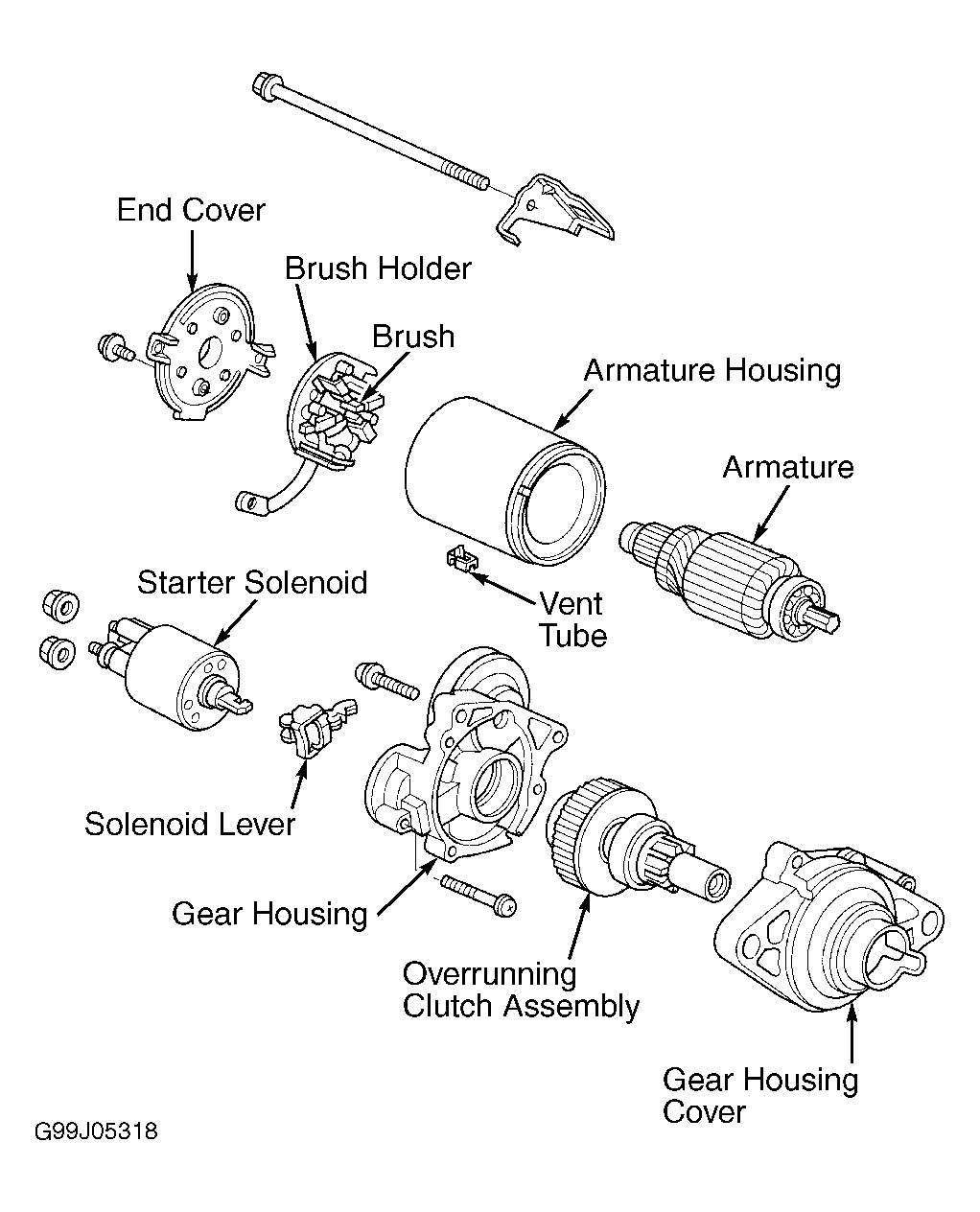 End Cover

Brush Holder

Brush

Armature Housing

Armature

Starter Solenoid

Vent Tube

Solenoid Lever

Gear Housing

Overrunning Clutch Assembly

Gear Housing Cover

G99J05318