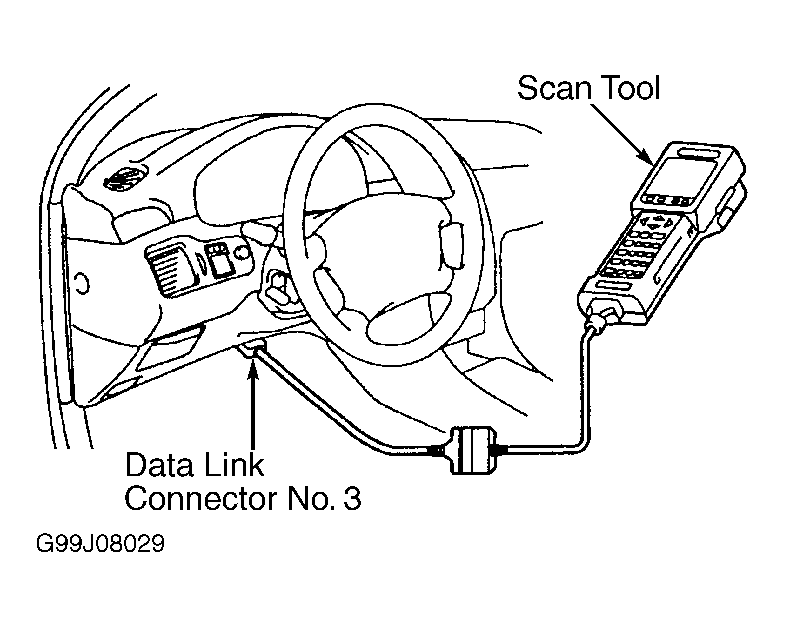 Scan Tool

Data Link
Connector No. 3

G99J08029