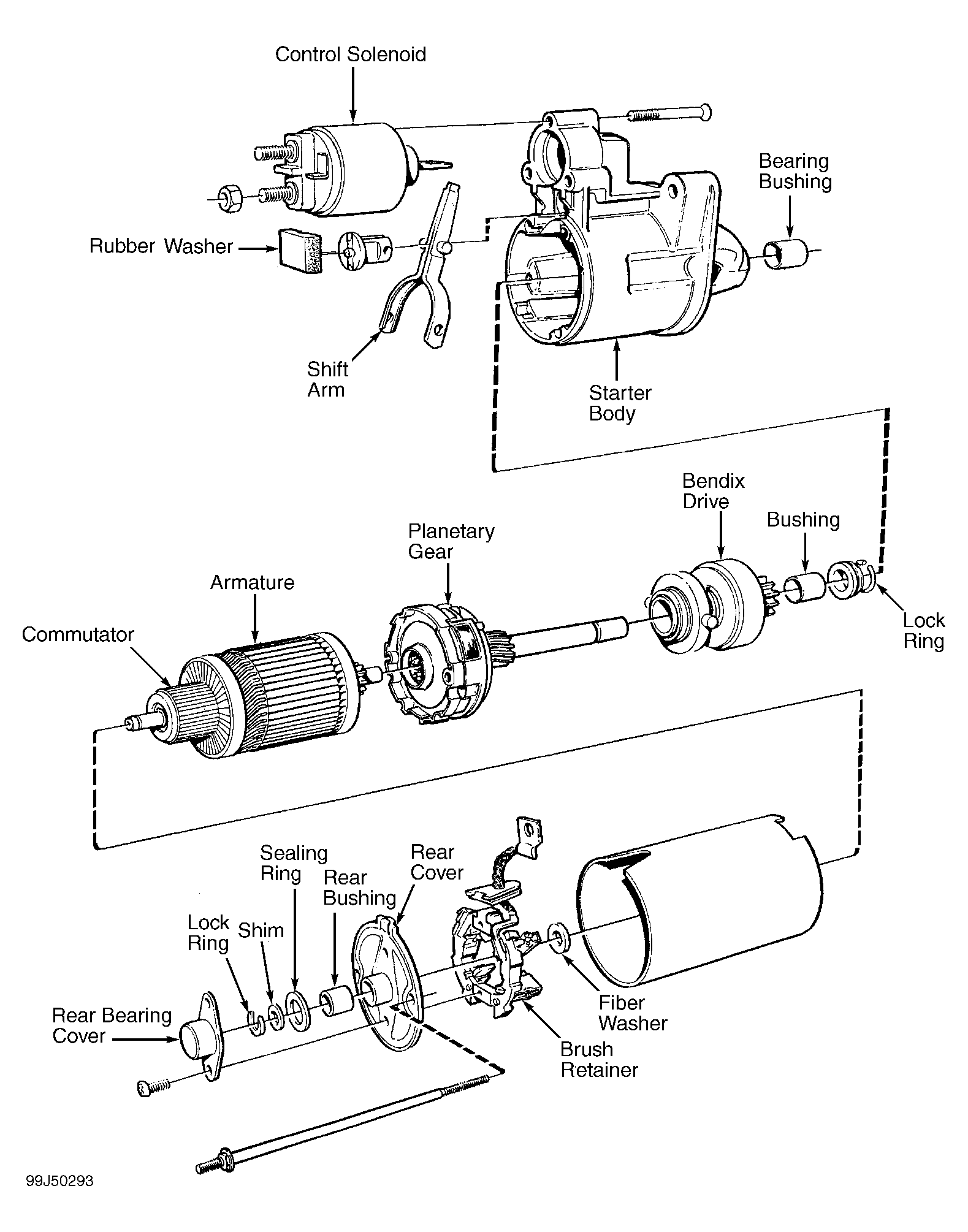 Control Solenoid

Bearing Bushing

Rubber Washer

Shift Arm

Starter Body

Bendix Drive

Bushing

Planetary Gear

Armature

Commutator

Lock Ring

Sealing Ring

Rear Cover

Rear Bushing

Lock Ring

Shim

Rear Bearing Cover

Fiber Washer

Brush Retainer

99J50293