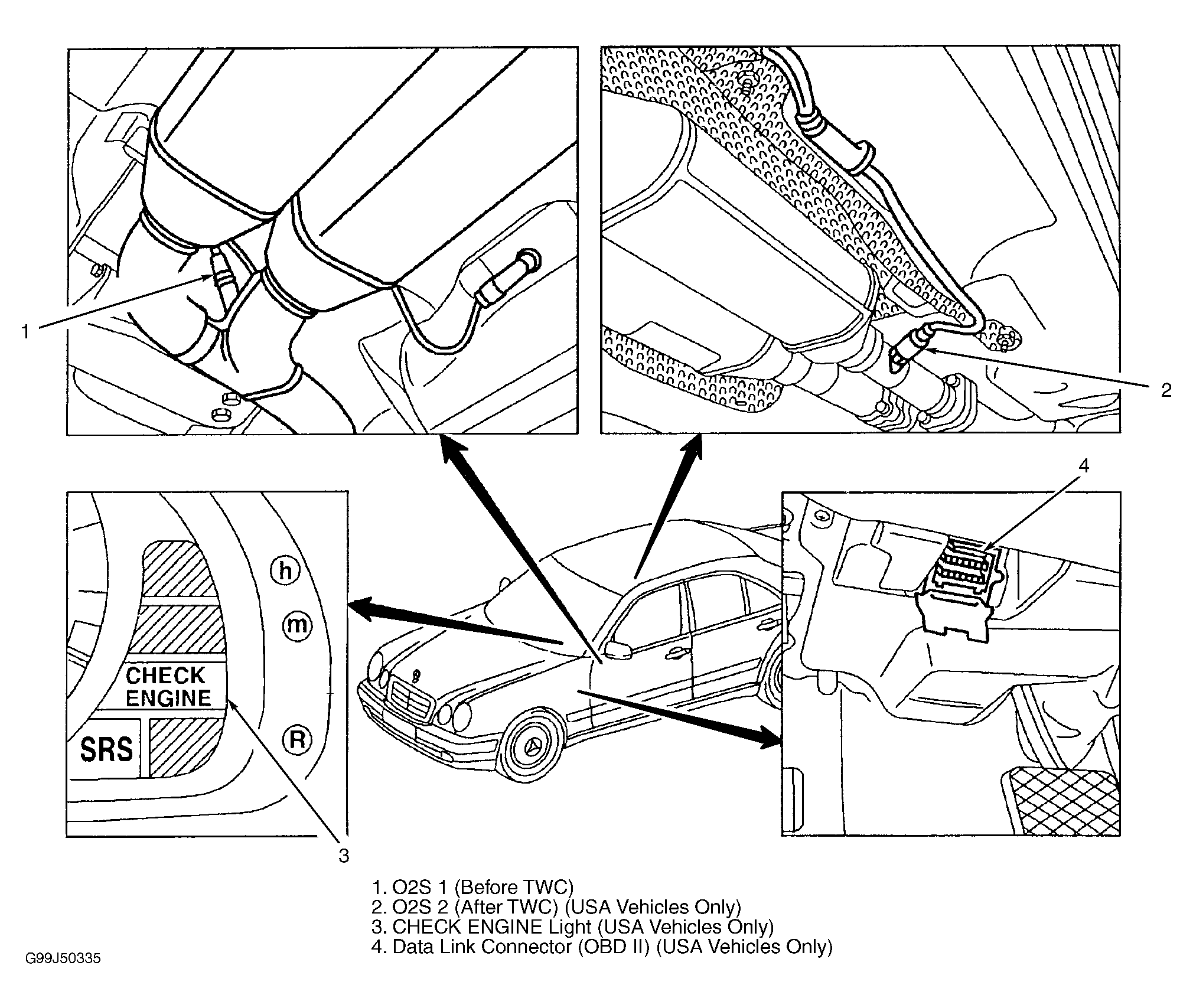 1

2

4

h

m

CHECK ENGINE

SRS

R

3

1. O2S 1 (Before TWC)
2. O2S 2 (After TWC) (USA Vehicles Only)
3. CHECK ENGINE Light (USA Vehicles Only)
4. Data Link Connector (OBD II) (USA Vehicles Only)

G99J50335