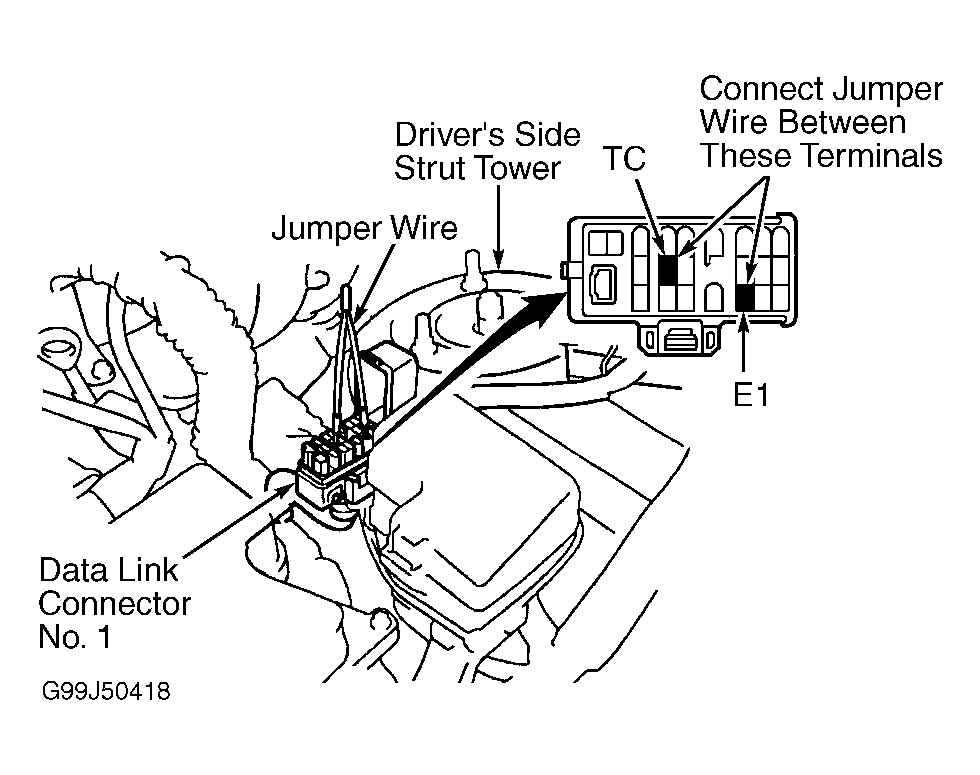 Connect Jumper Wire Between These Terminals

Driver's Side Strut Tower

TC

Jumper Wire

E1

Data Link Connector No. 1

G99J50418