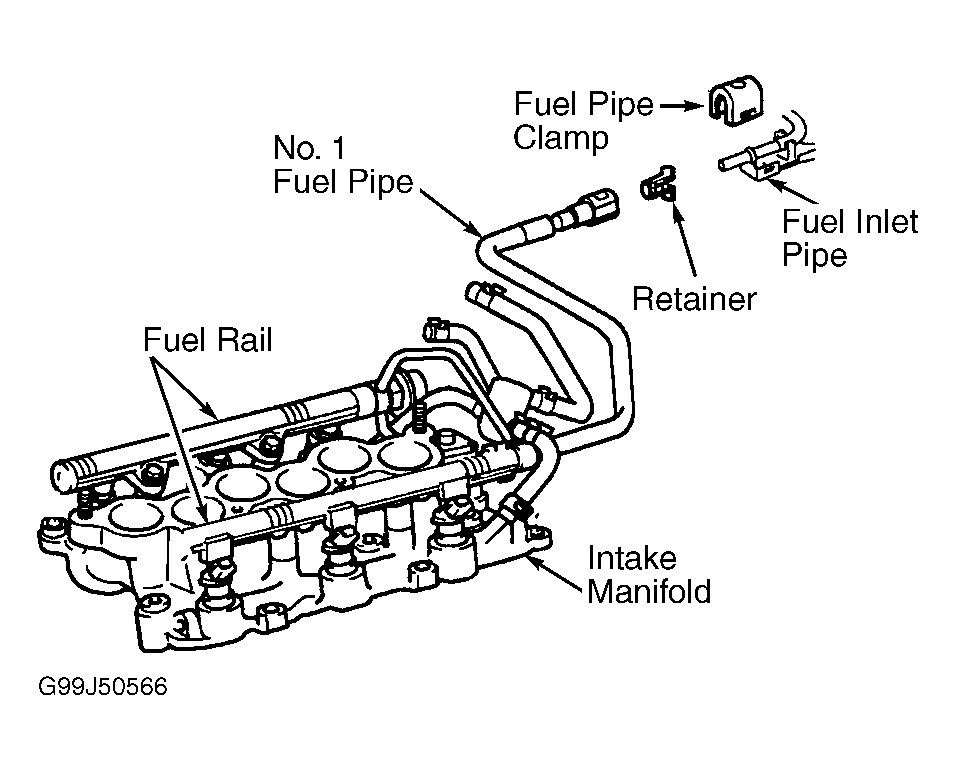 Fuel Pipe Clamp

No. 1 Fuel Pipe

Fuel Inlet Pipe

Retainer

Fuel Rail

Intake Manifold

G99J50566