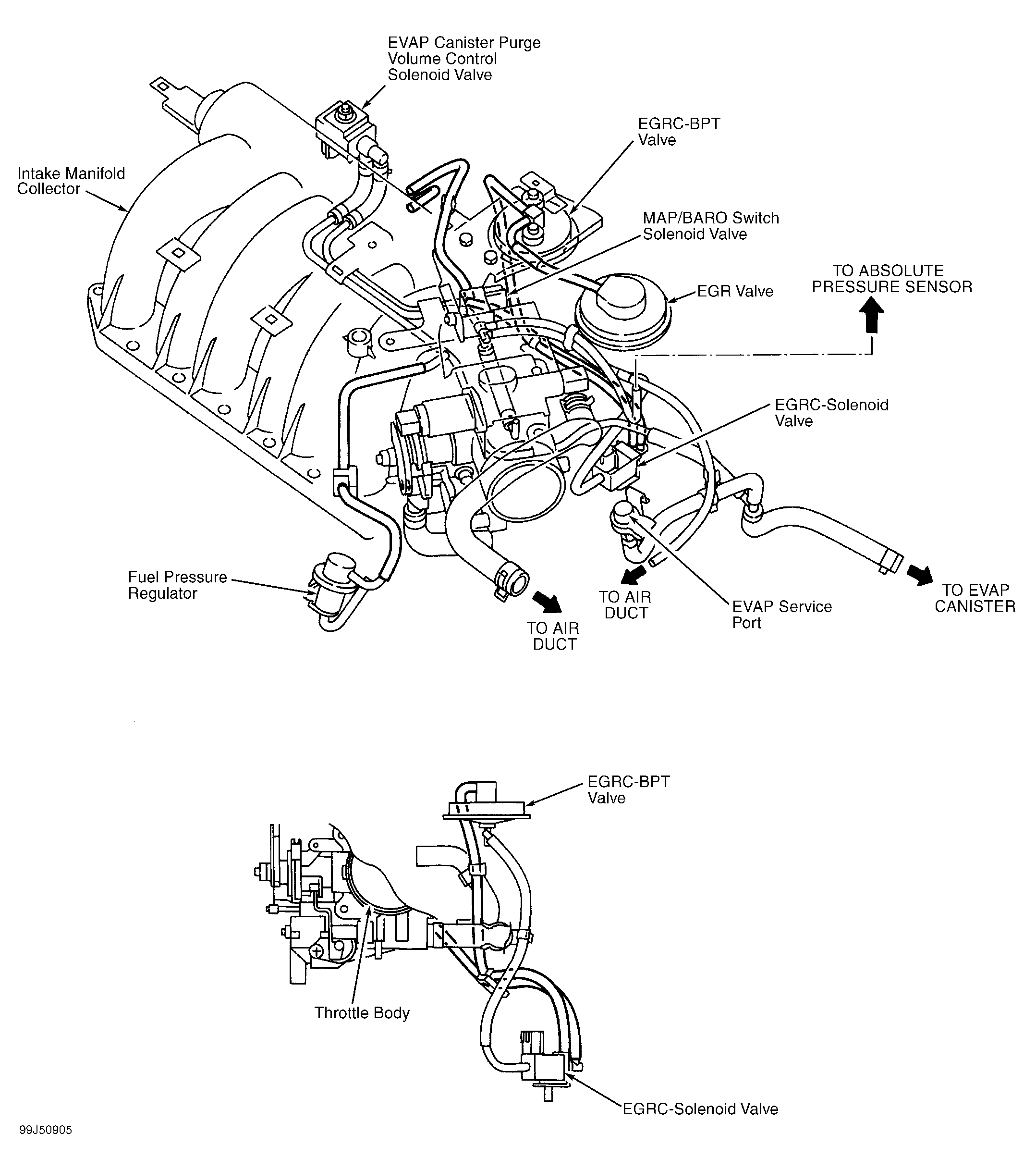 EVAP Canister Purge Volume Control Solenoid Valve

EGRC-BPT Valve

Intake Manifold Collector

MAP/BARO Switch Solenoid Valve

TO ABSOLUTE PRESSURE SENSOR

EGR Valve

EGRC-Solenoid Valve

Fuel Pressure Regulator

TO AIR DUCT

TO AIR DUCT

EVAP Service Port

TO EVAP CANISTER

EGRC-BPT Valve

Throttle Body

EGRC-Solenoid Valve

99J50905