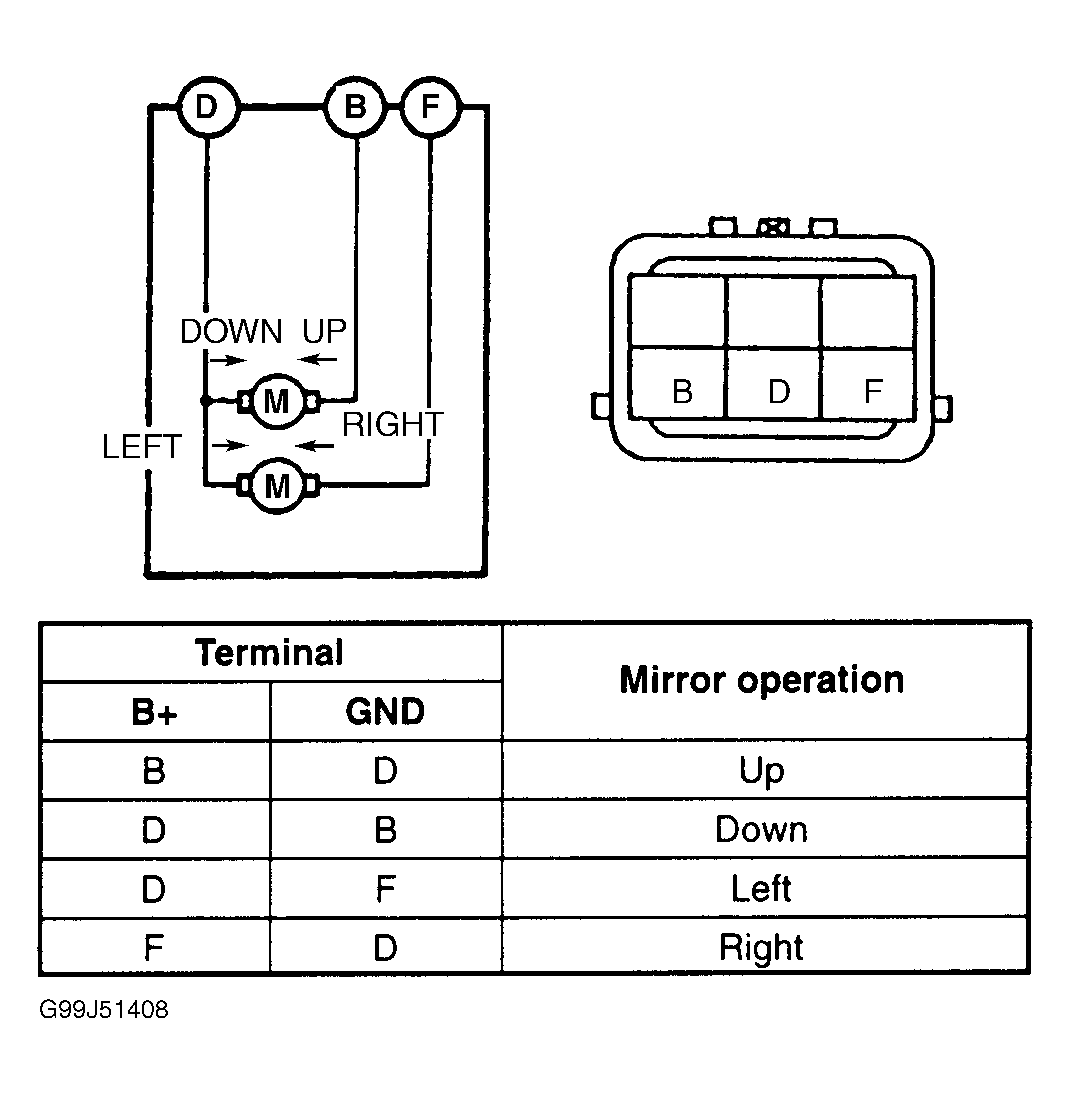 D B F

DOWN UP

M

LEFT

RIGHT

M

B D F

| Terminal | | Mirror operation |
|---|---|---|
| B+ | GND | |
| B | D | Up |
| D | B | Down |
| D | F | Left |
| F | D | Right |

G99J51408