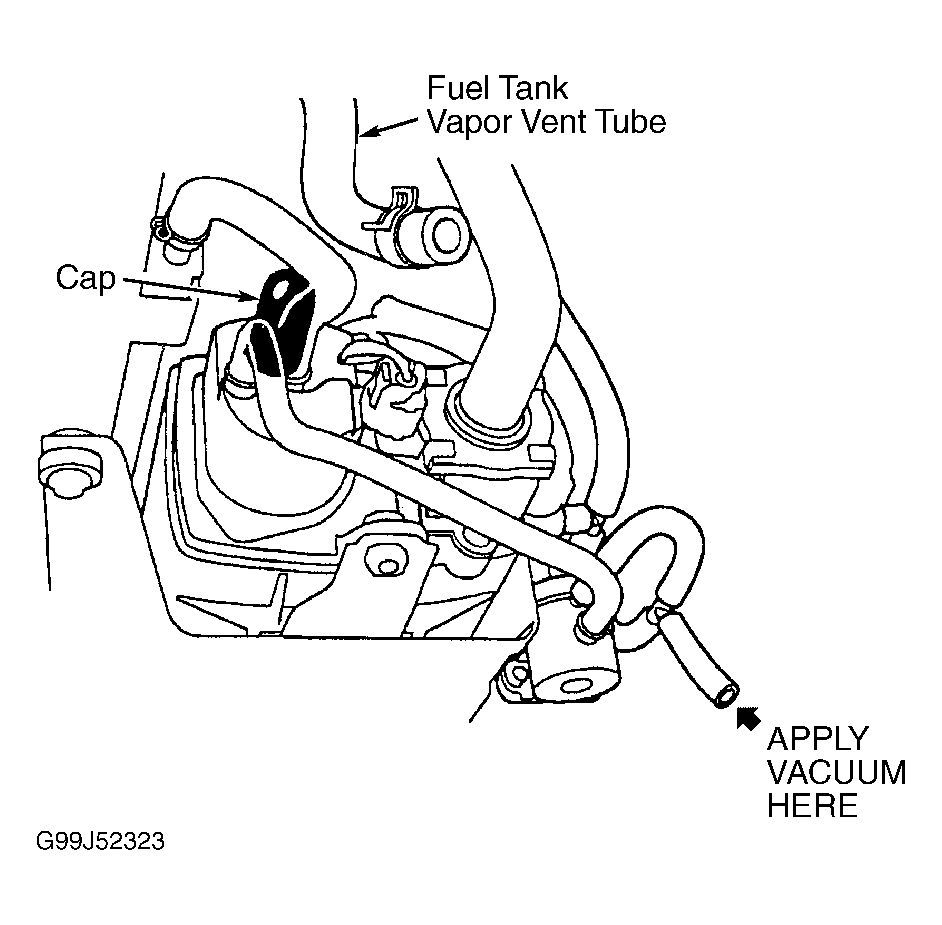 Fuel Tank
Vapor Vent Tube

Cap

APPLY
VACUUM
HERE

G99J52323