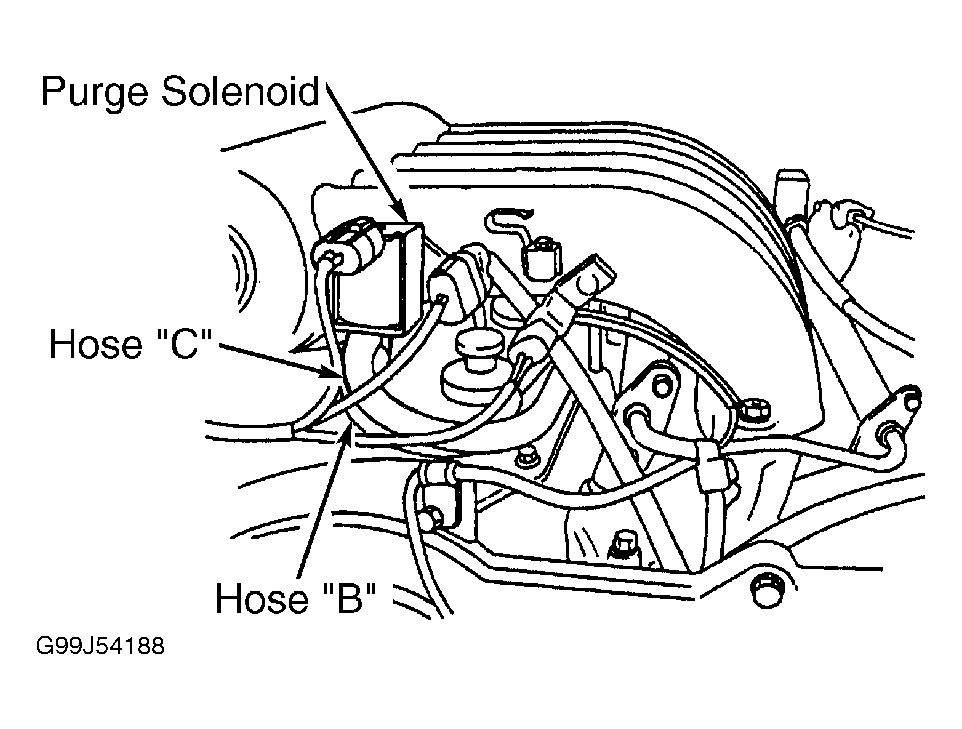 Purge Solenoid

Hose "C"

Hose "B"

G99J54188