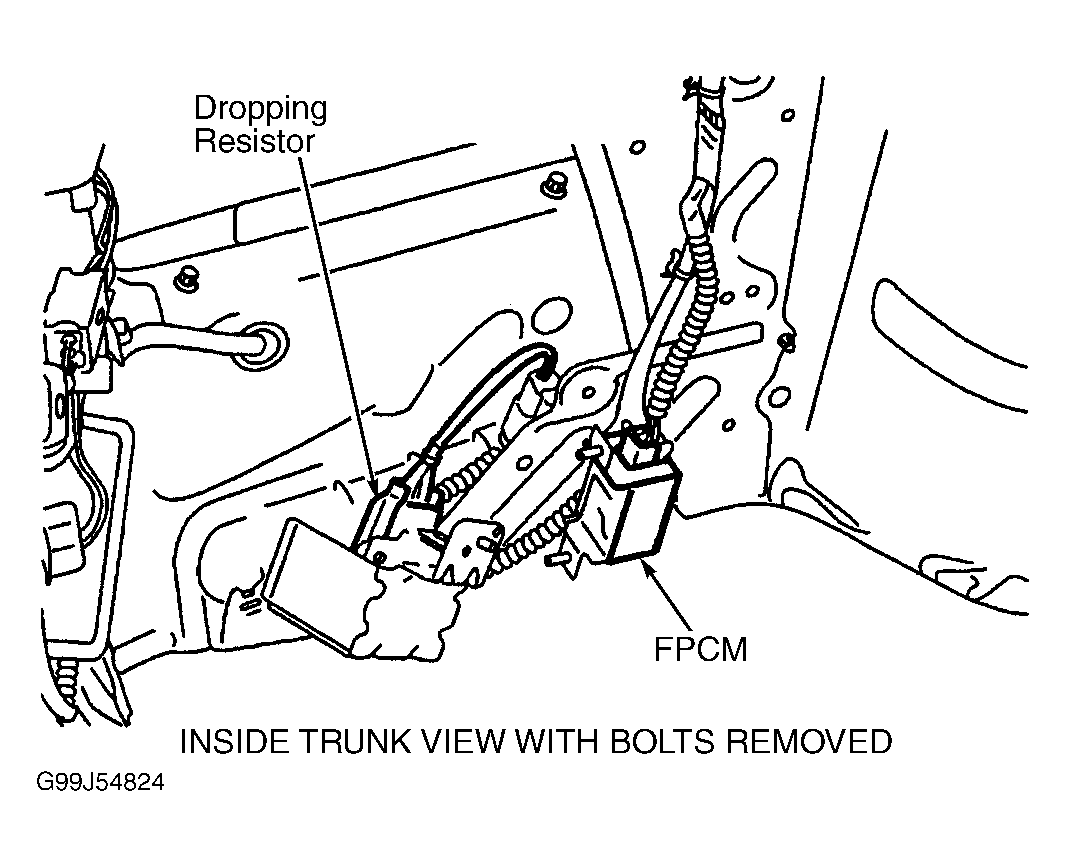 Dropping Resistor

FPCM

INSIDE TRUNK VIEW WITH BOLTS REMOVED

G99J54824