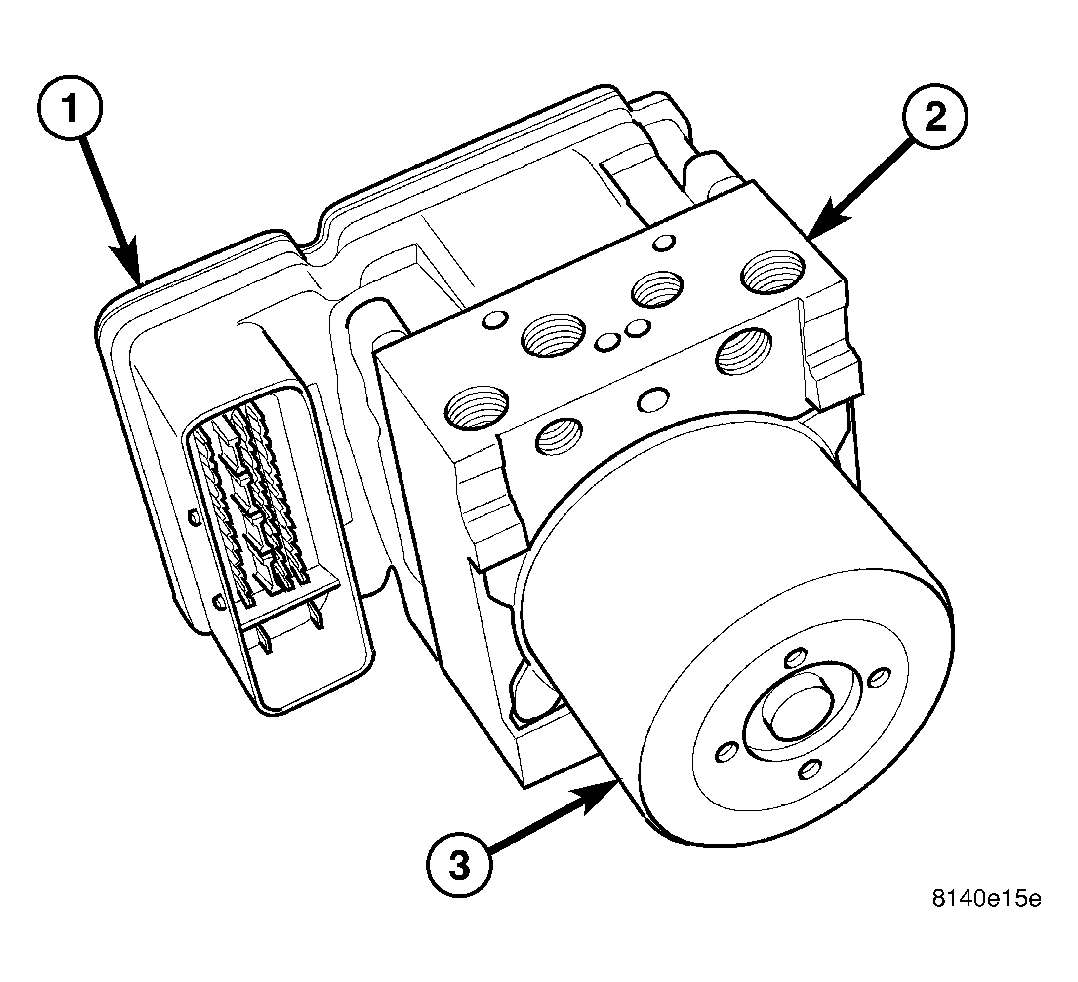 1
2
3
8140e15e