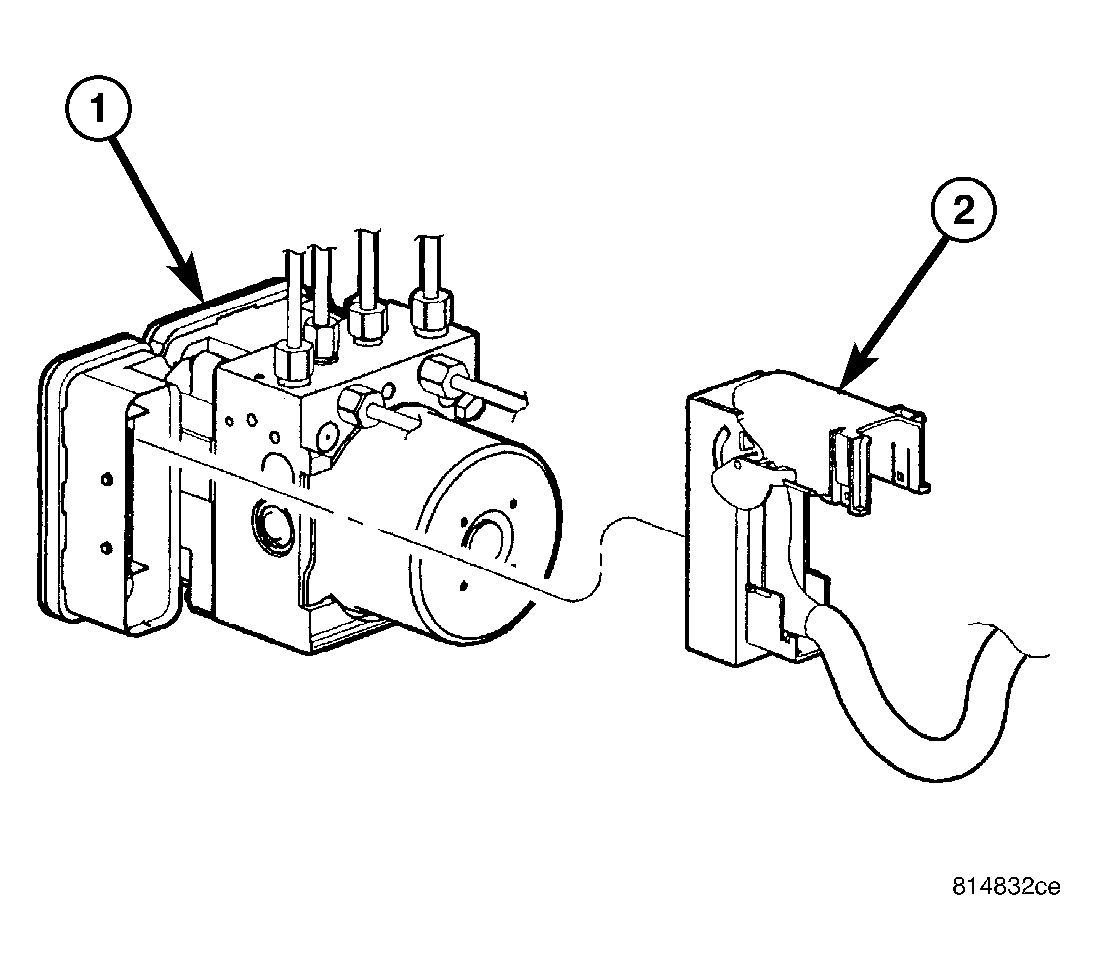 1
2
814832ce