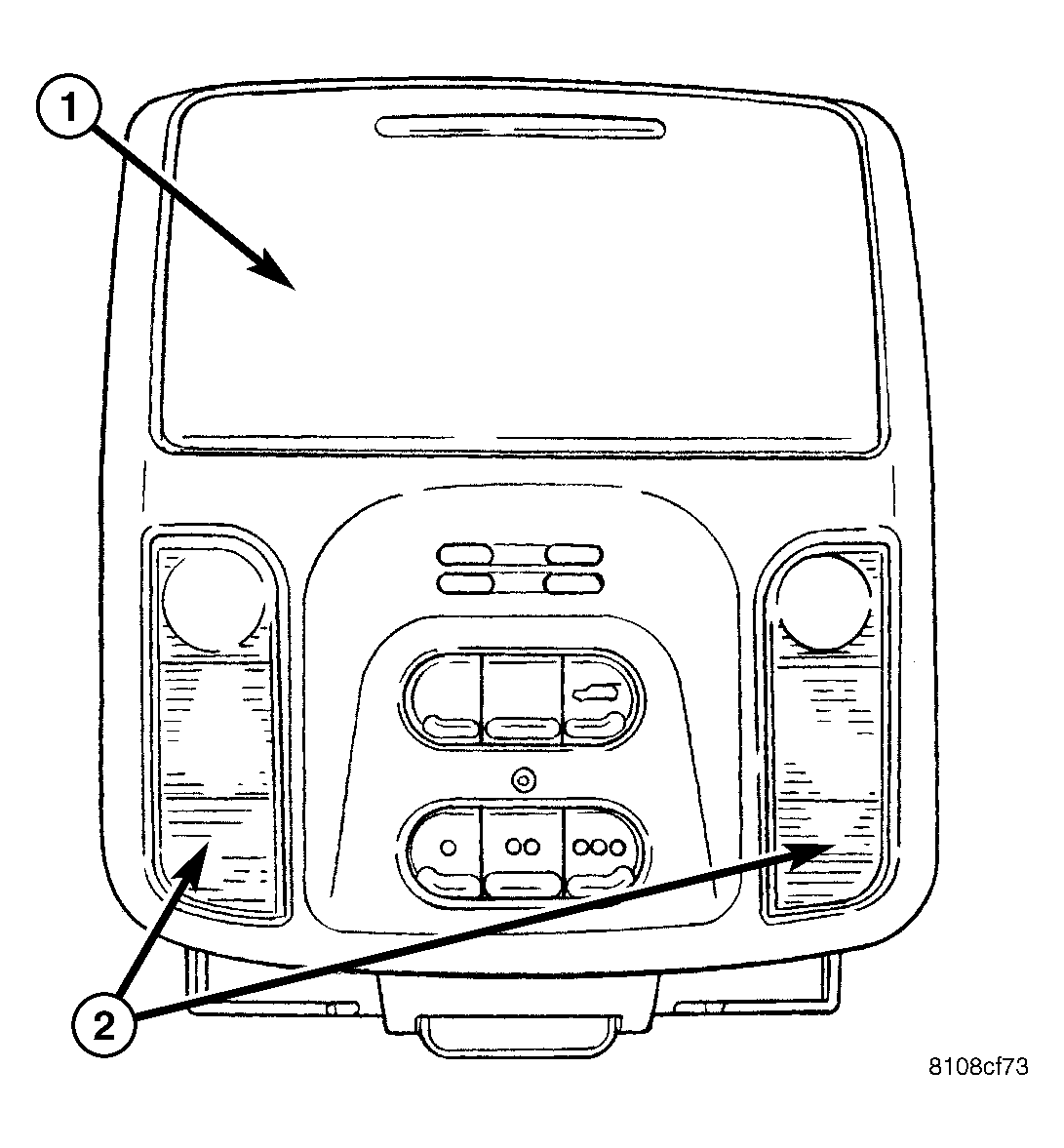 1
2
8108cf73