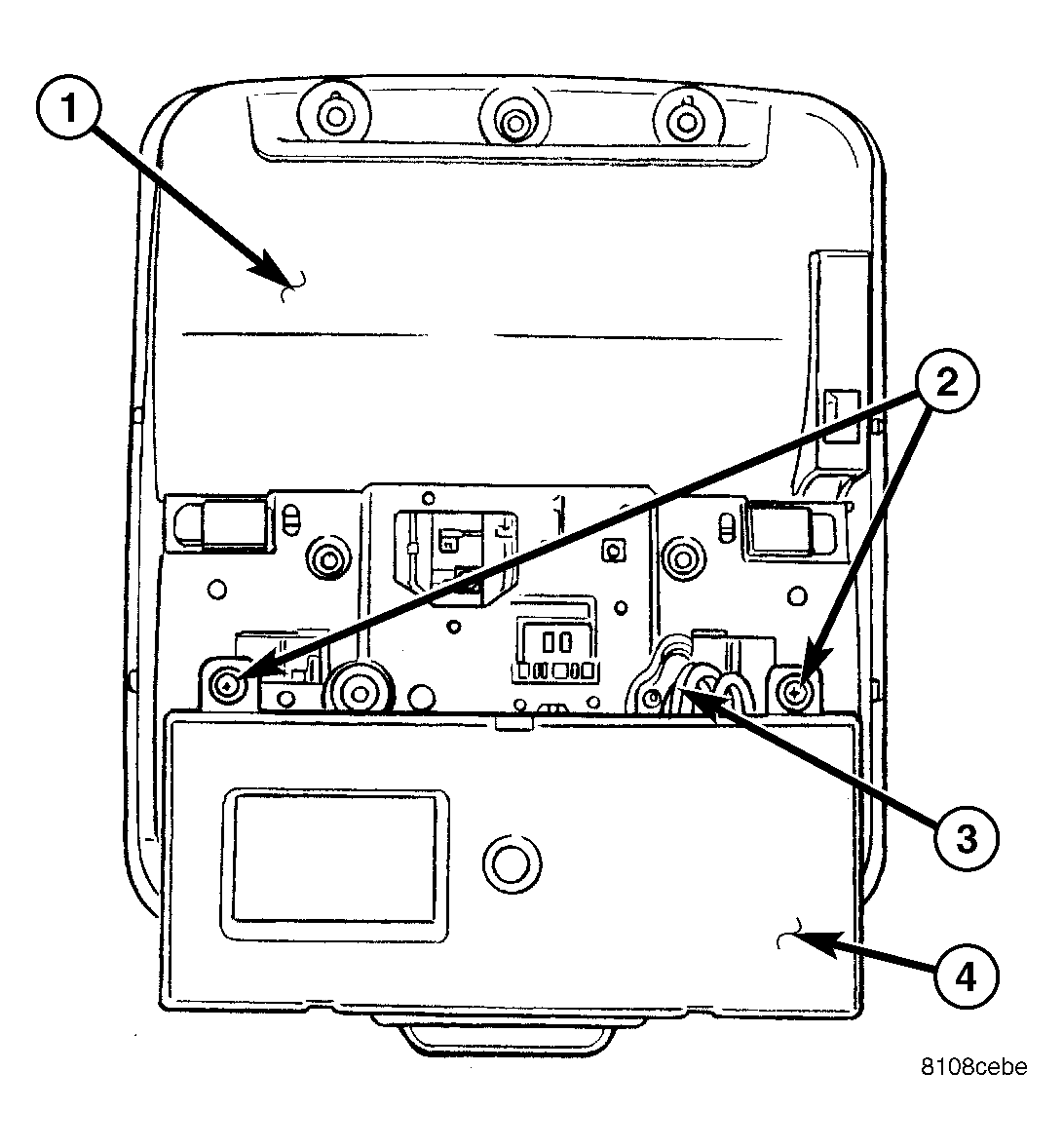 1
2
3
4
8108cebe