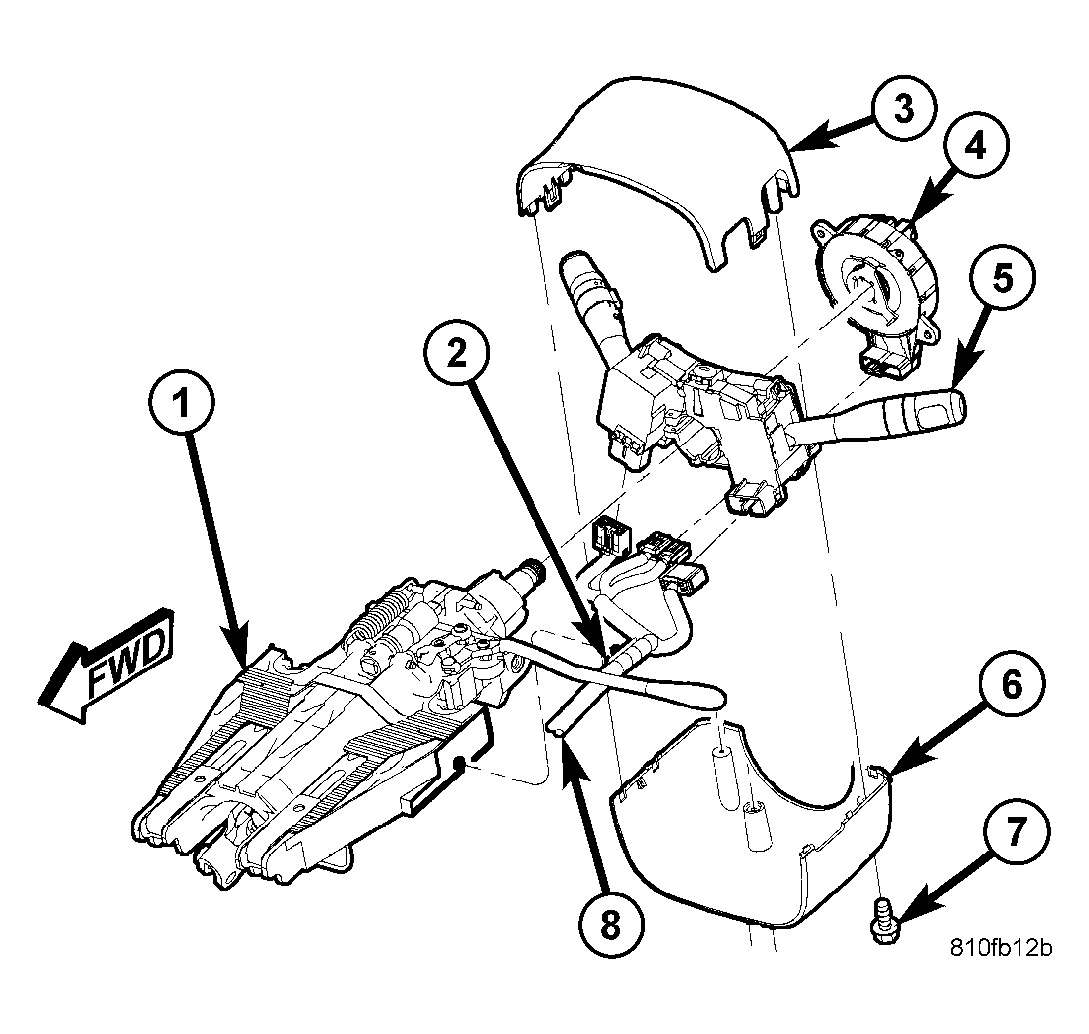 3
4
5
2
1
FWD
6
7
8
810fb12b