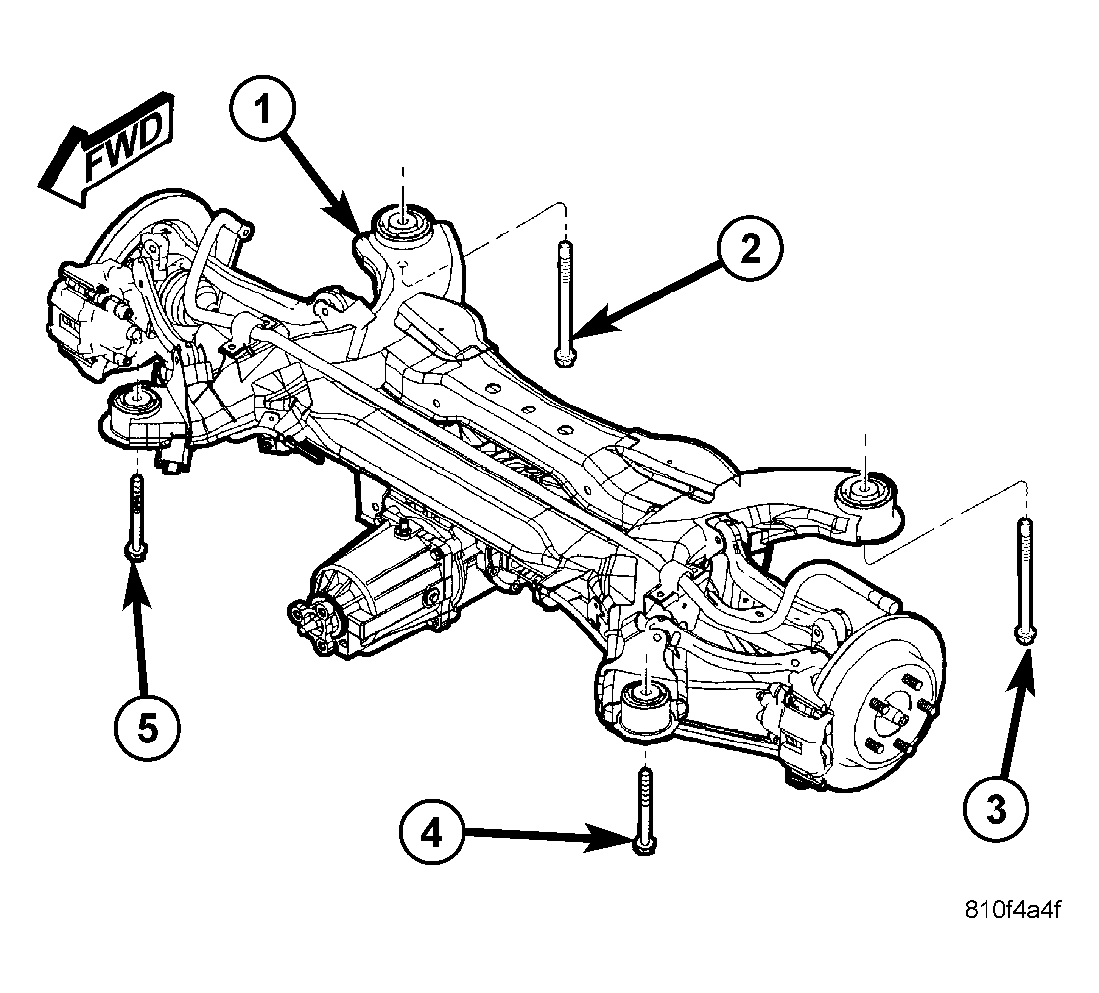 FWD

1

2

5

4

3

810f4a4f