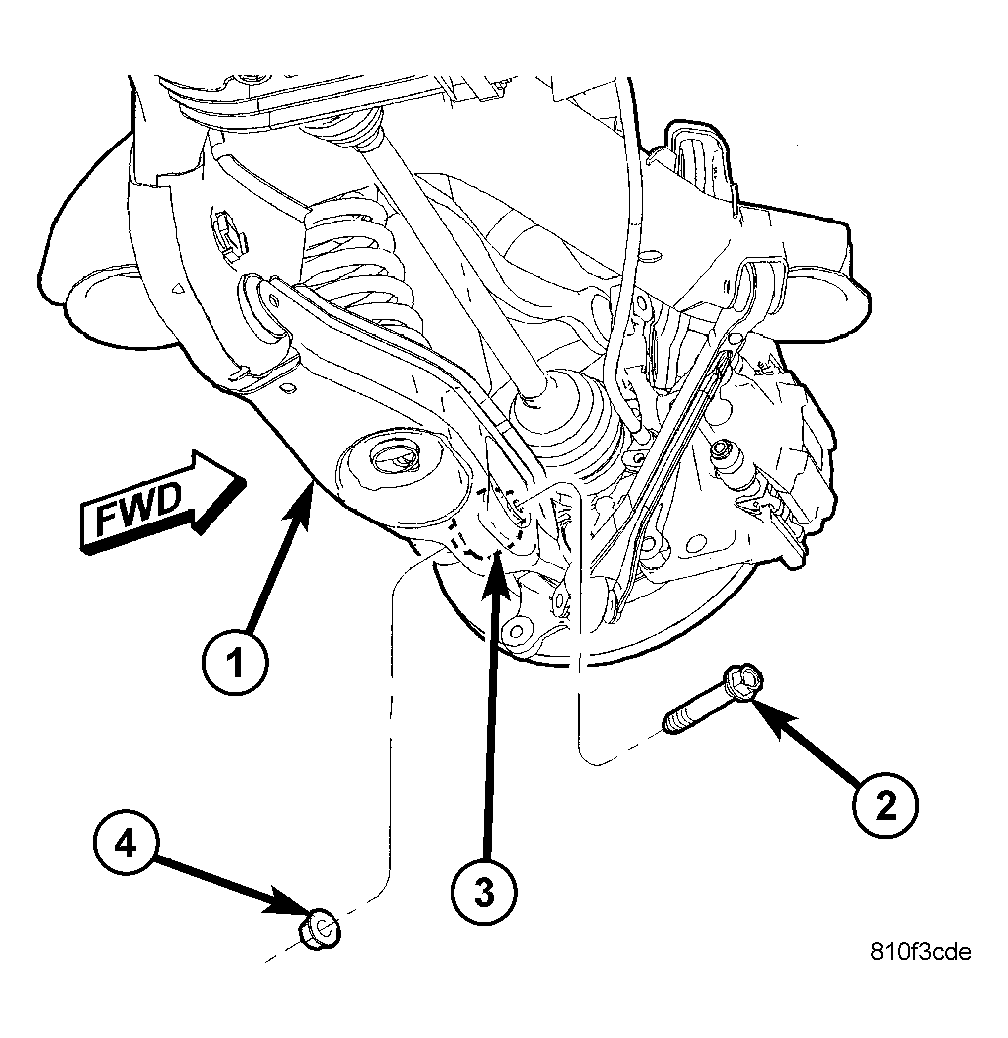 FWD

1

2

3

4

810f3cde