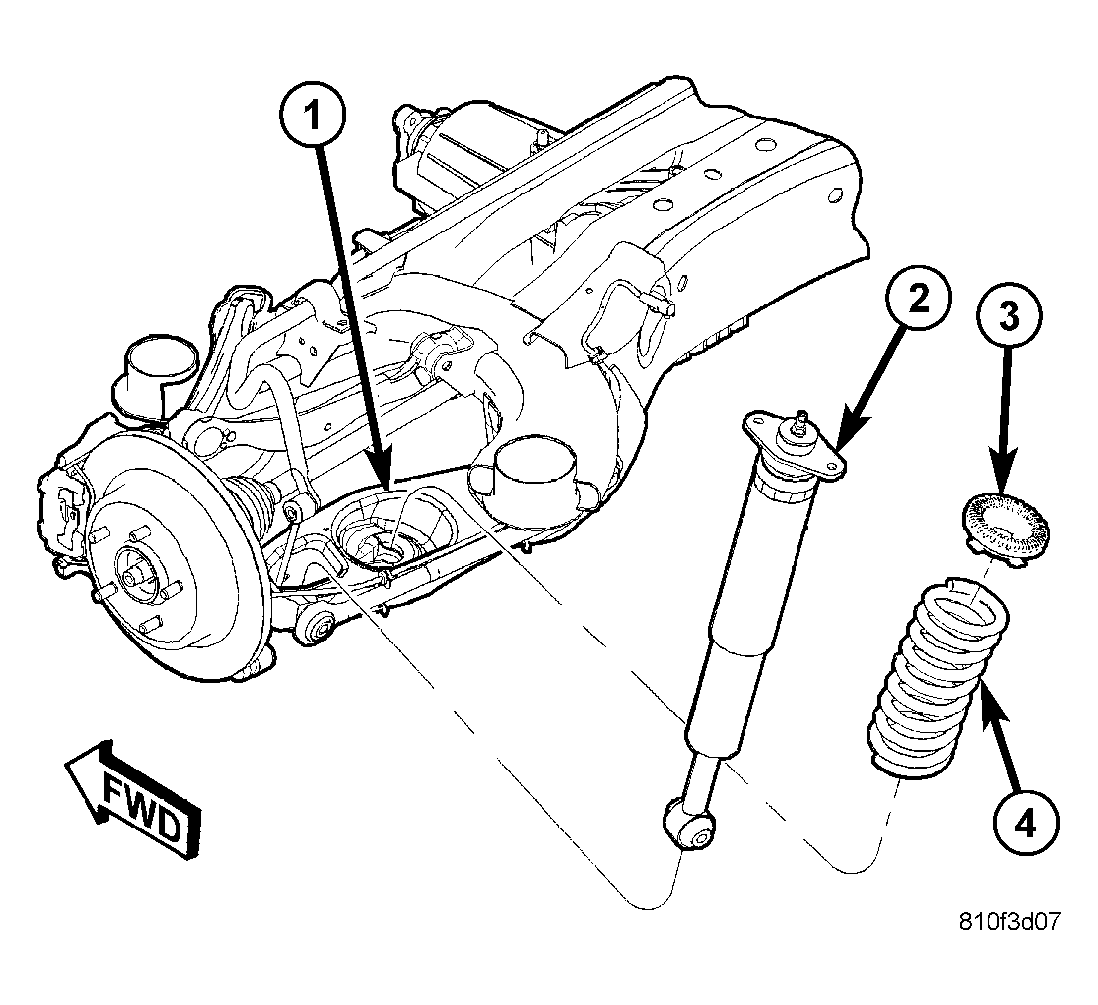 1
2
3
4
FWD
810f3d07