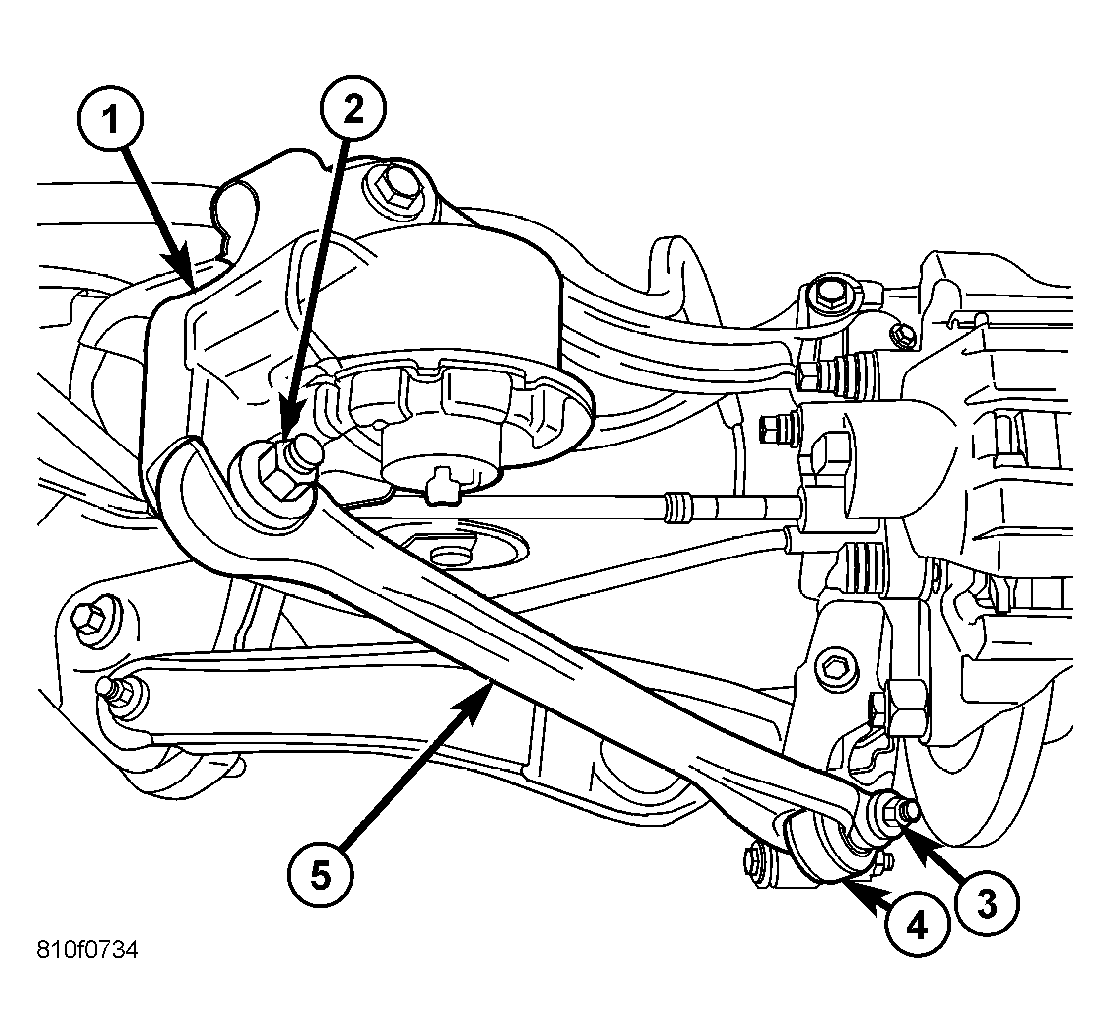 1
2
5
4
3
810f0734