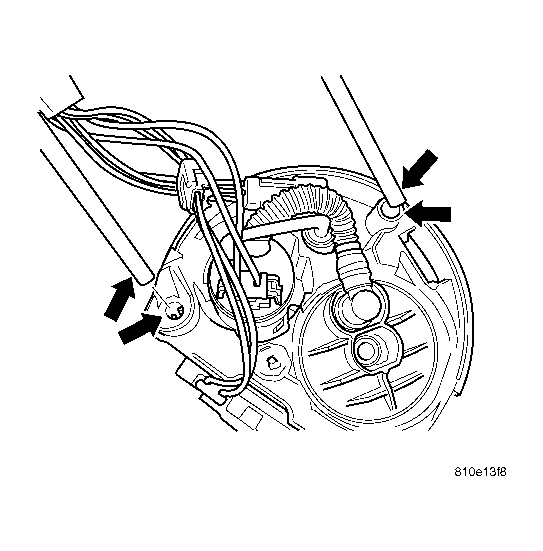 810e13f8