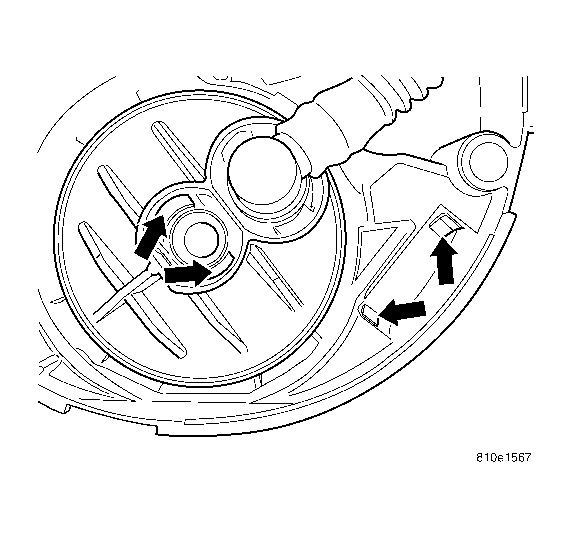 810e1567