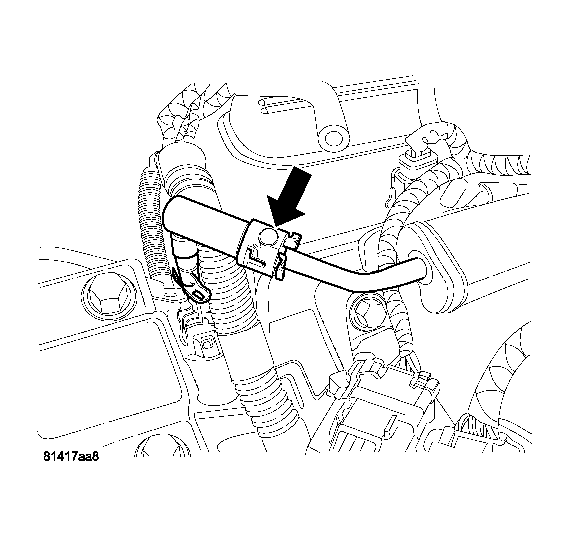 81417aa8