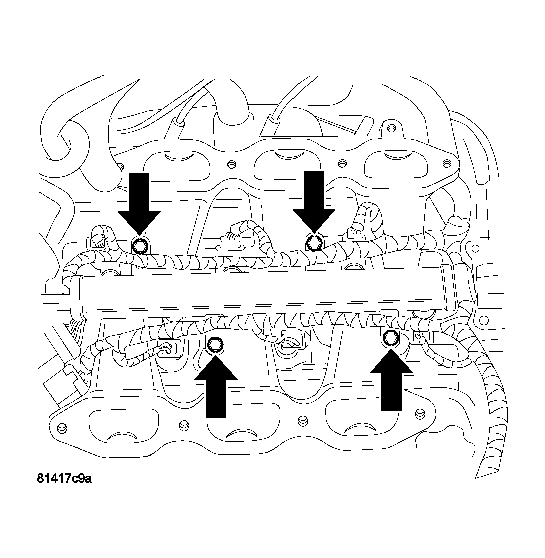 81417c9a