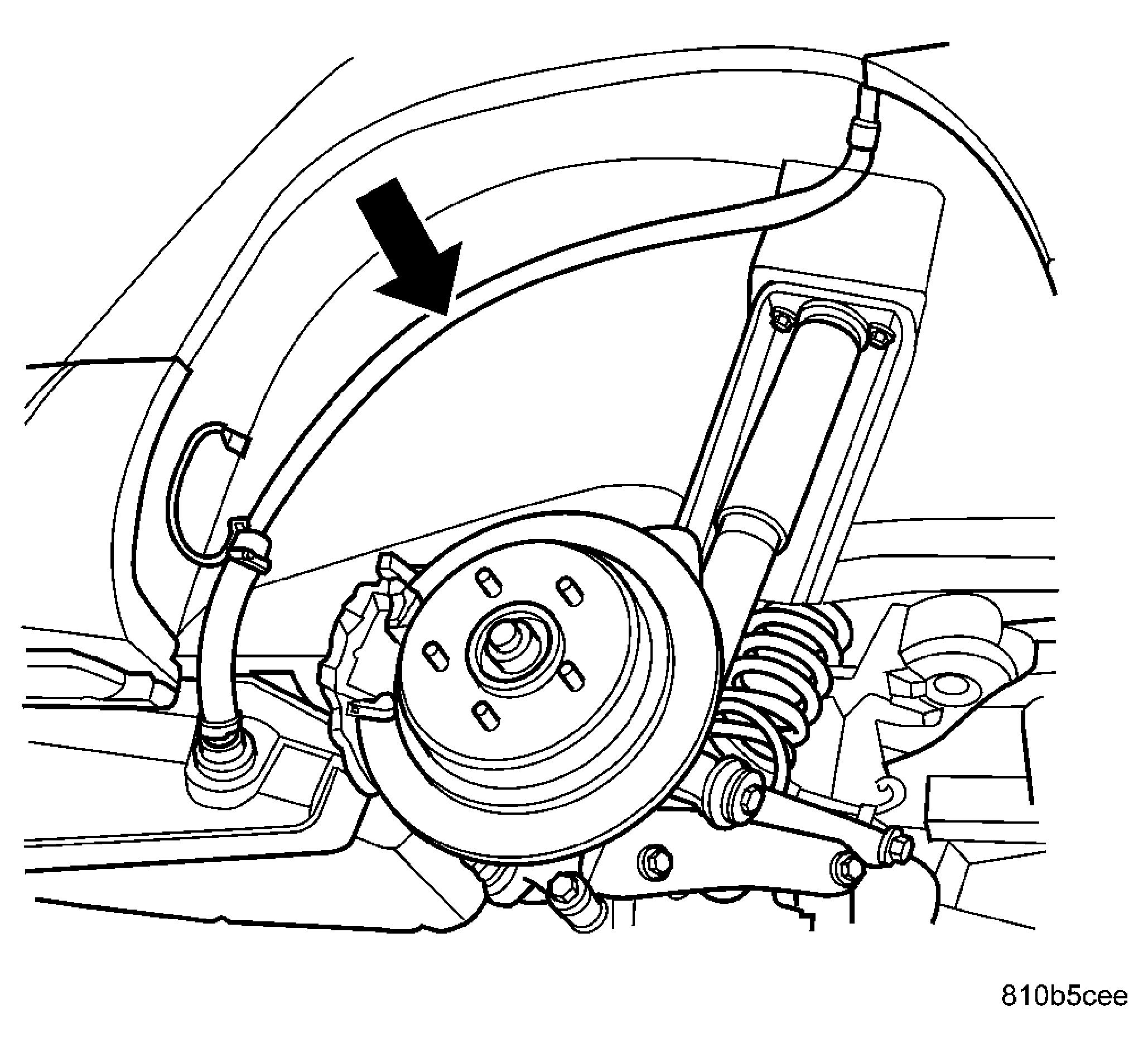 810b5cee