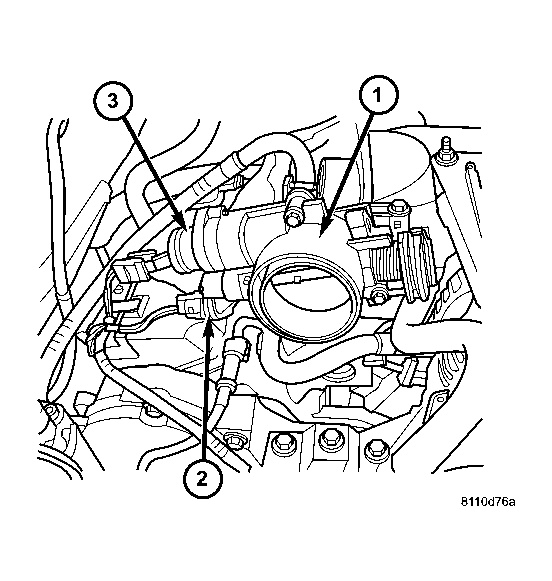 3
1
2
8110d76a