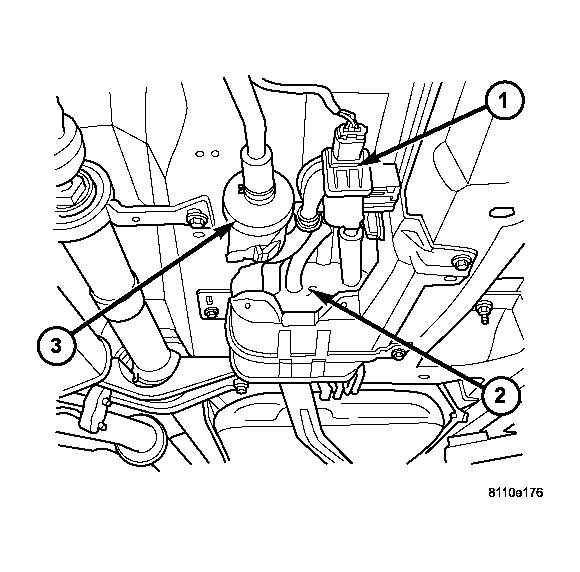 1
3
2
8110e176