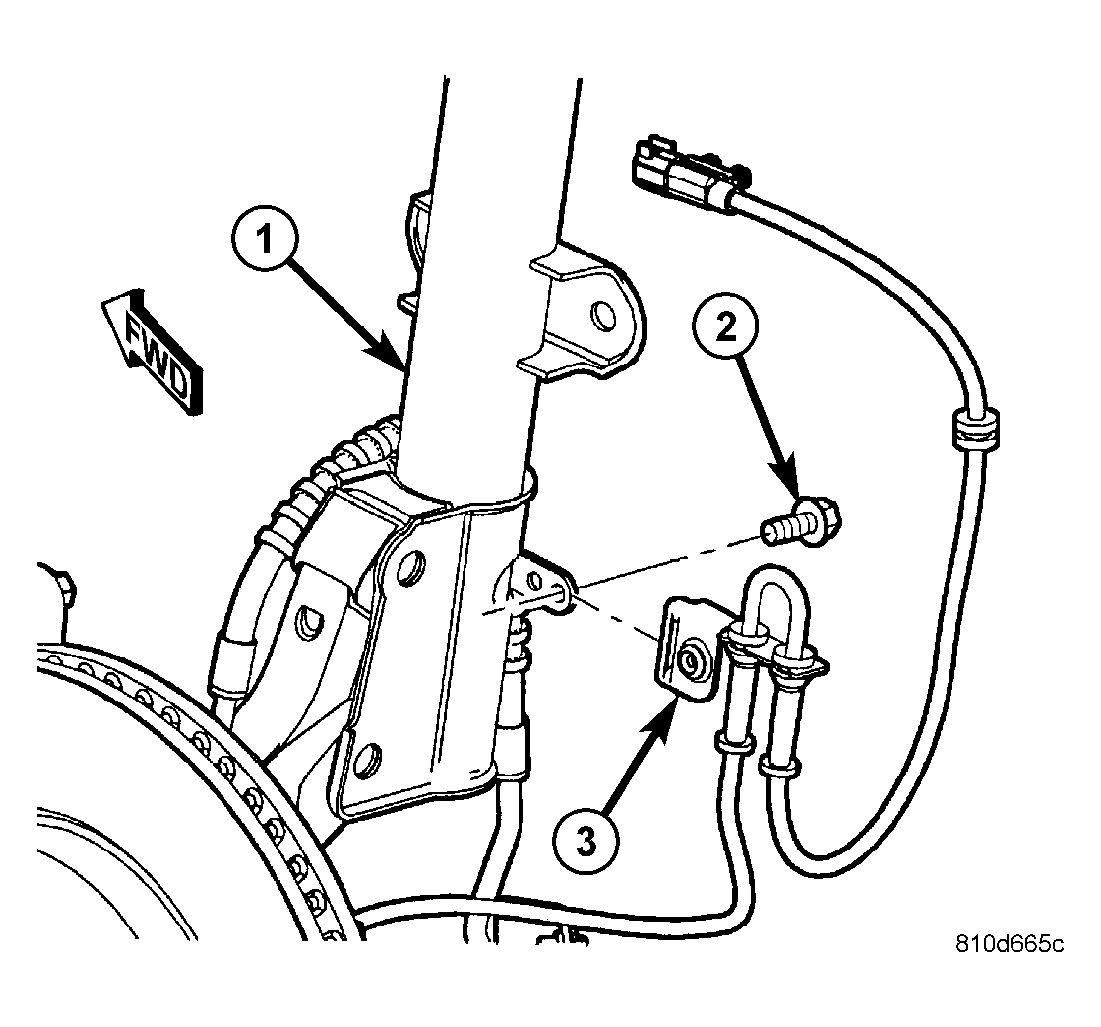 1
FWD
2
3
810d665c