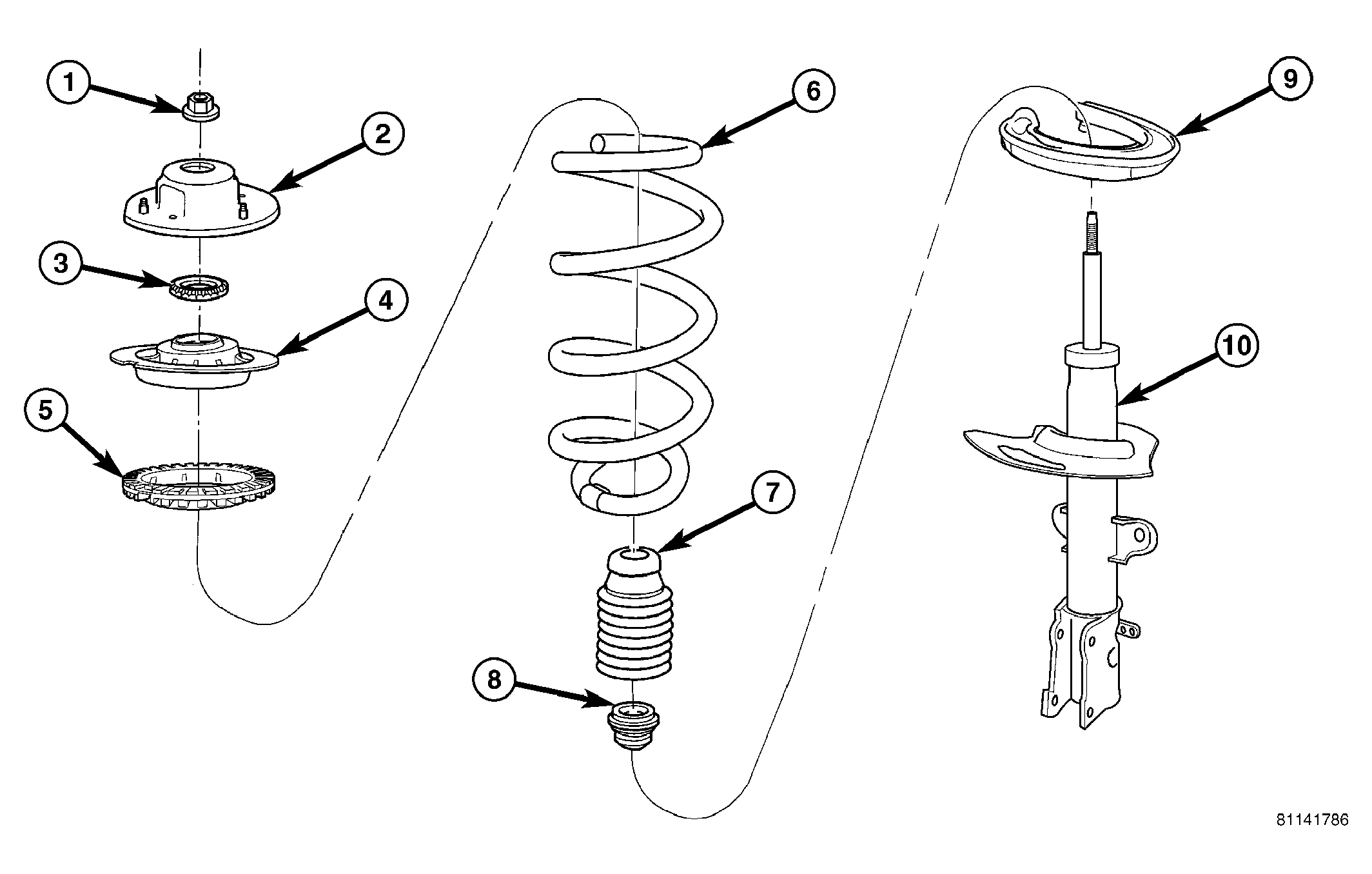 1
2
3
4
5
6
7
8
9
10
81141786