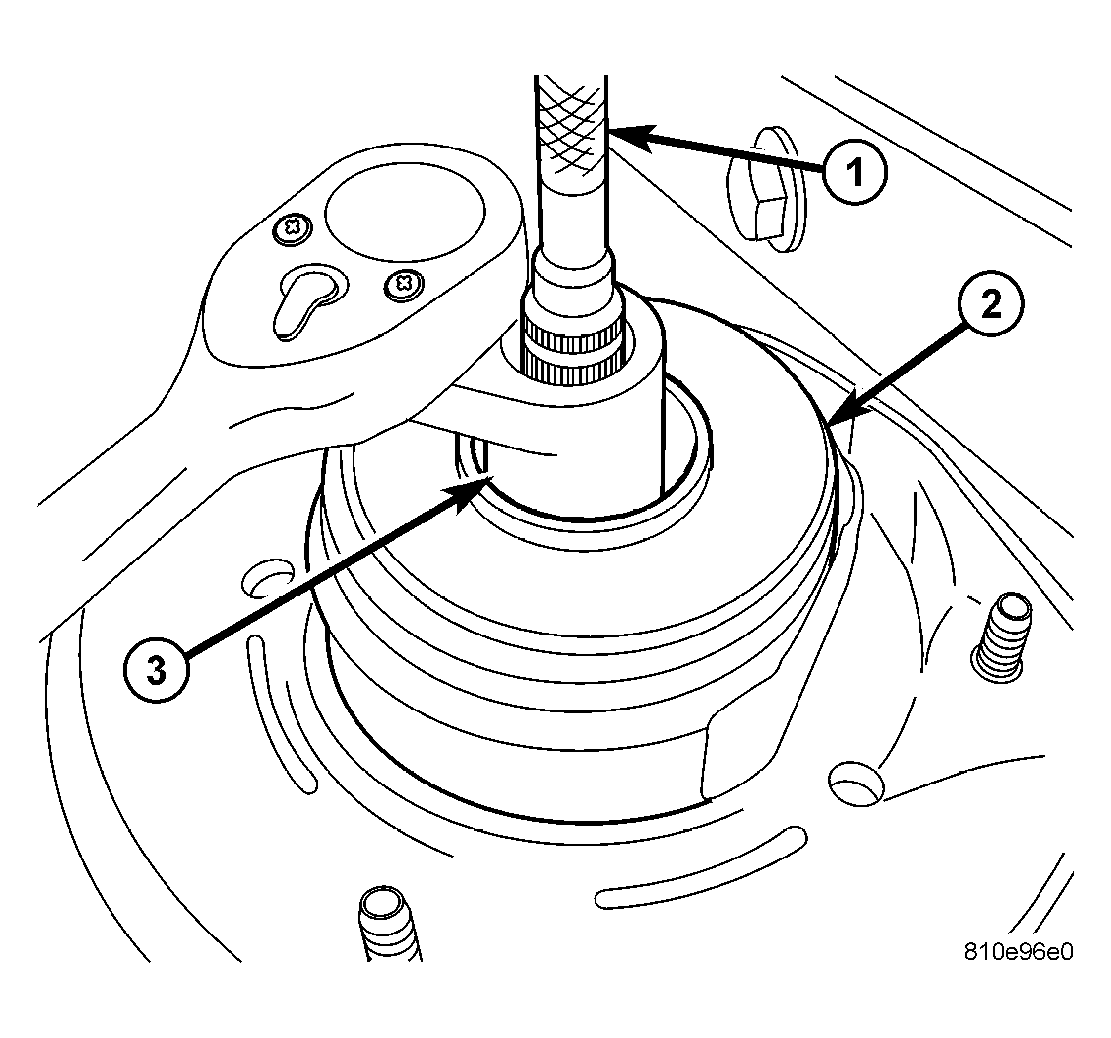 1
2
3
810e96e0