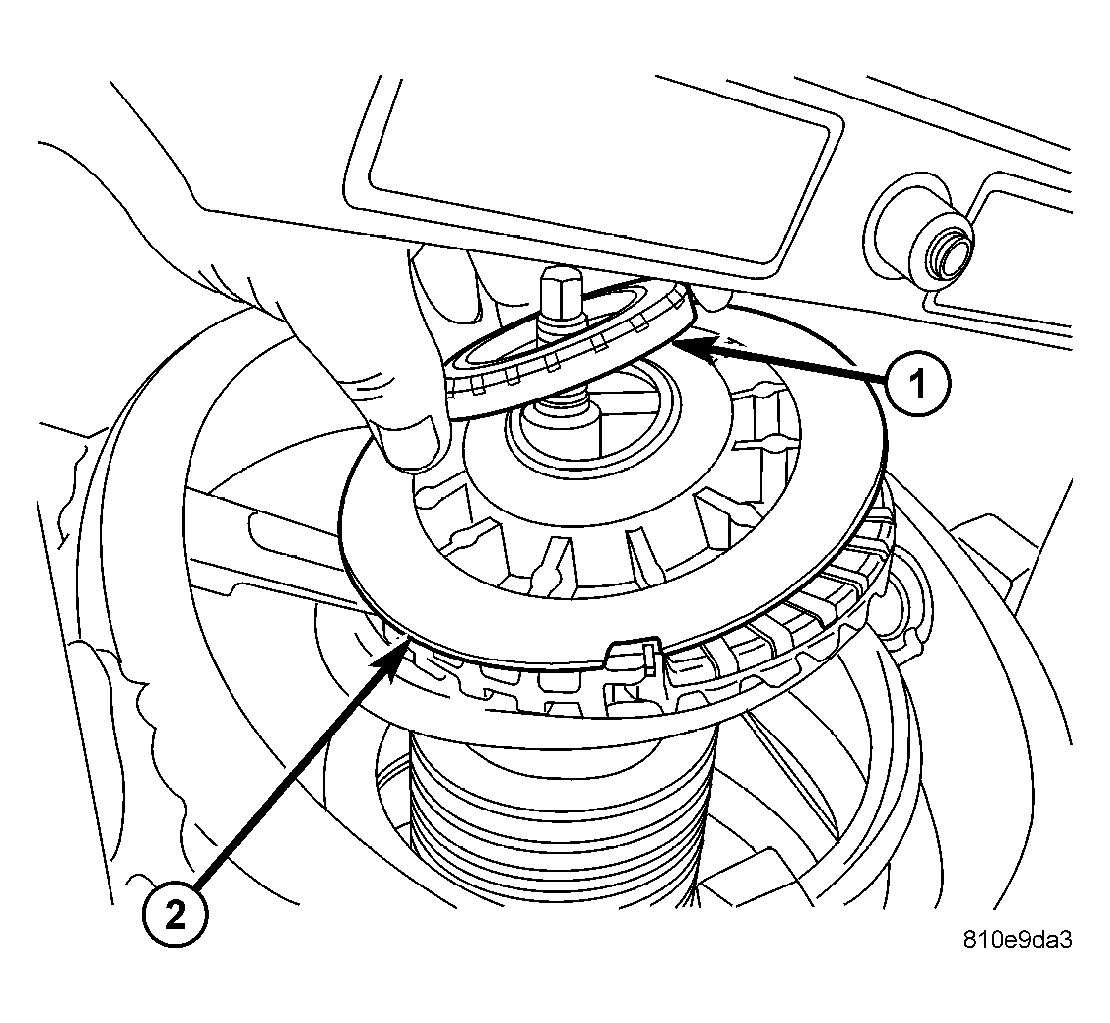 1

2

810e9da3